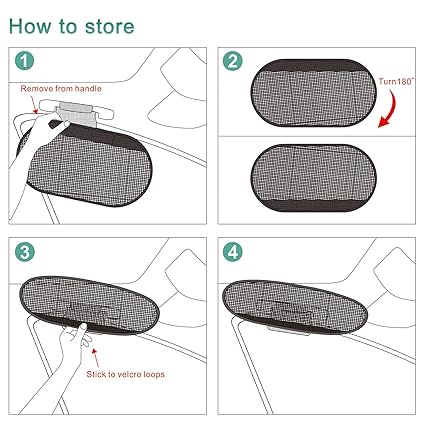 How to store

1

Remove from handle

2

Turn180°

3

Stick to velcro loops

4