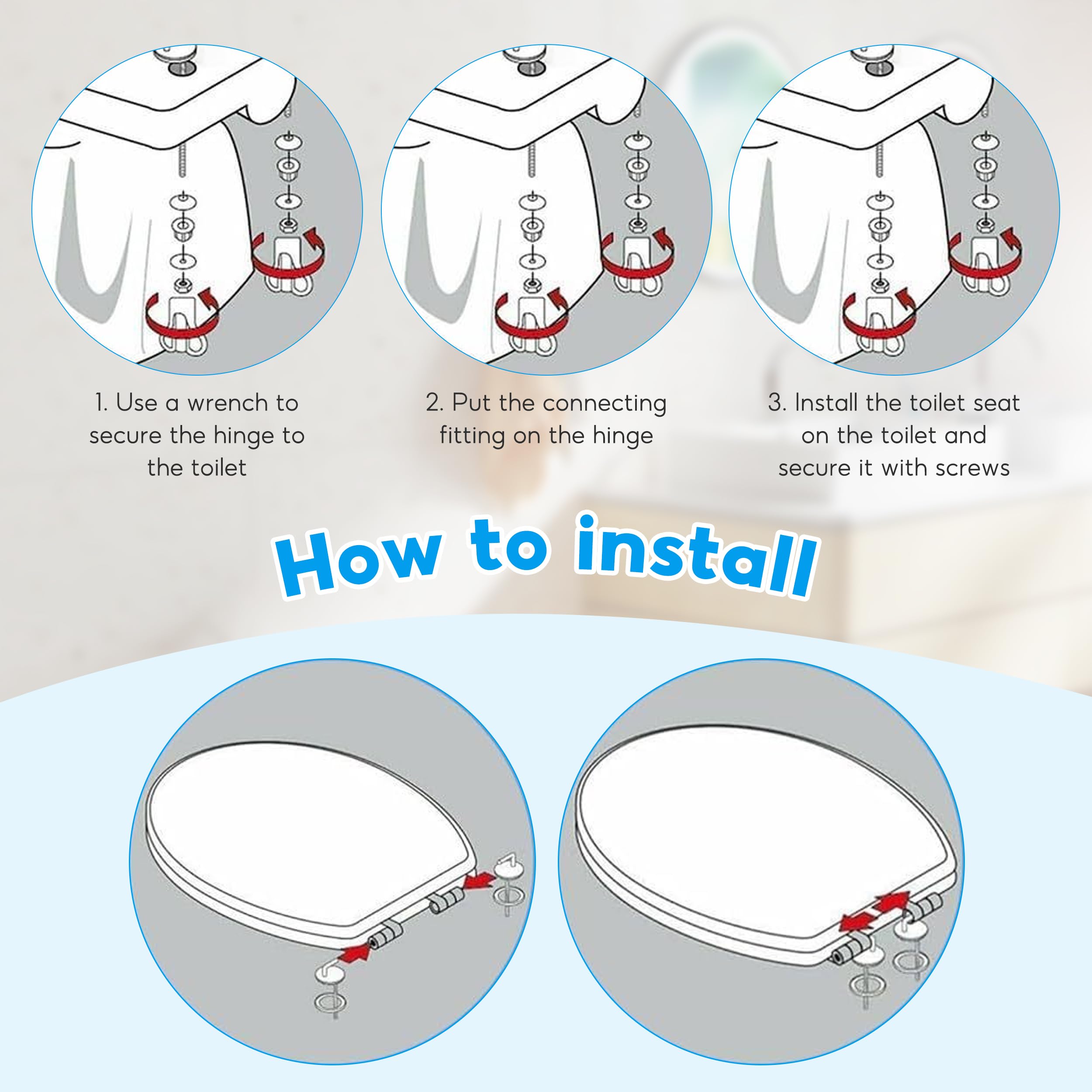 1. Use a wrench to secure the hinge to the toilet

2. Put the connecting fitting on the hinge

3. Install the toilet seat on the toilet and secure it with screws

How to install