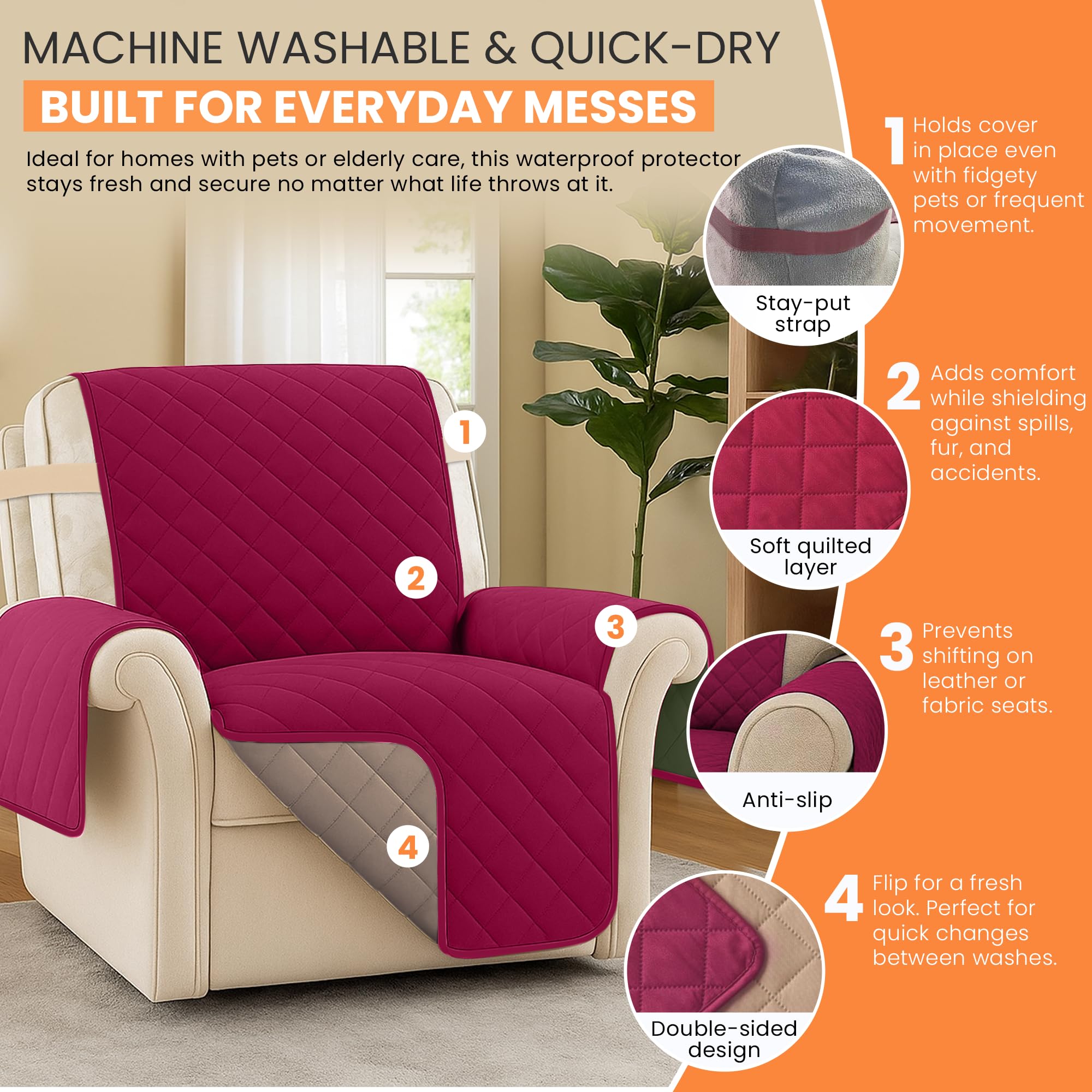 MACHINE WASHABLE & QUICK-DRY

BUILT FOR EVERYDAY MESSES

Ideal for homes with pets or elderly care, this waterproof protector stays fresh and secure no matter what life throws at it.

1

2

3

4

Stay-put strap

1 Holds cover in place even with fidgety pets or frequent movement.

Soft quilted layer

2 Adds comfort while shielding against spills, fur, and accidents.

Anti-slip

3 Prevents shifting on leather or fabric seats.

Double-sided design

4 Flip for a fresh look. Perfect for quick changes between washes.