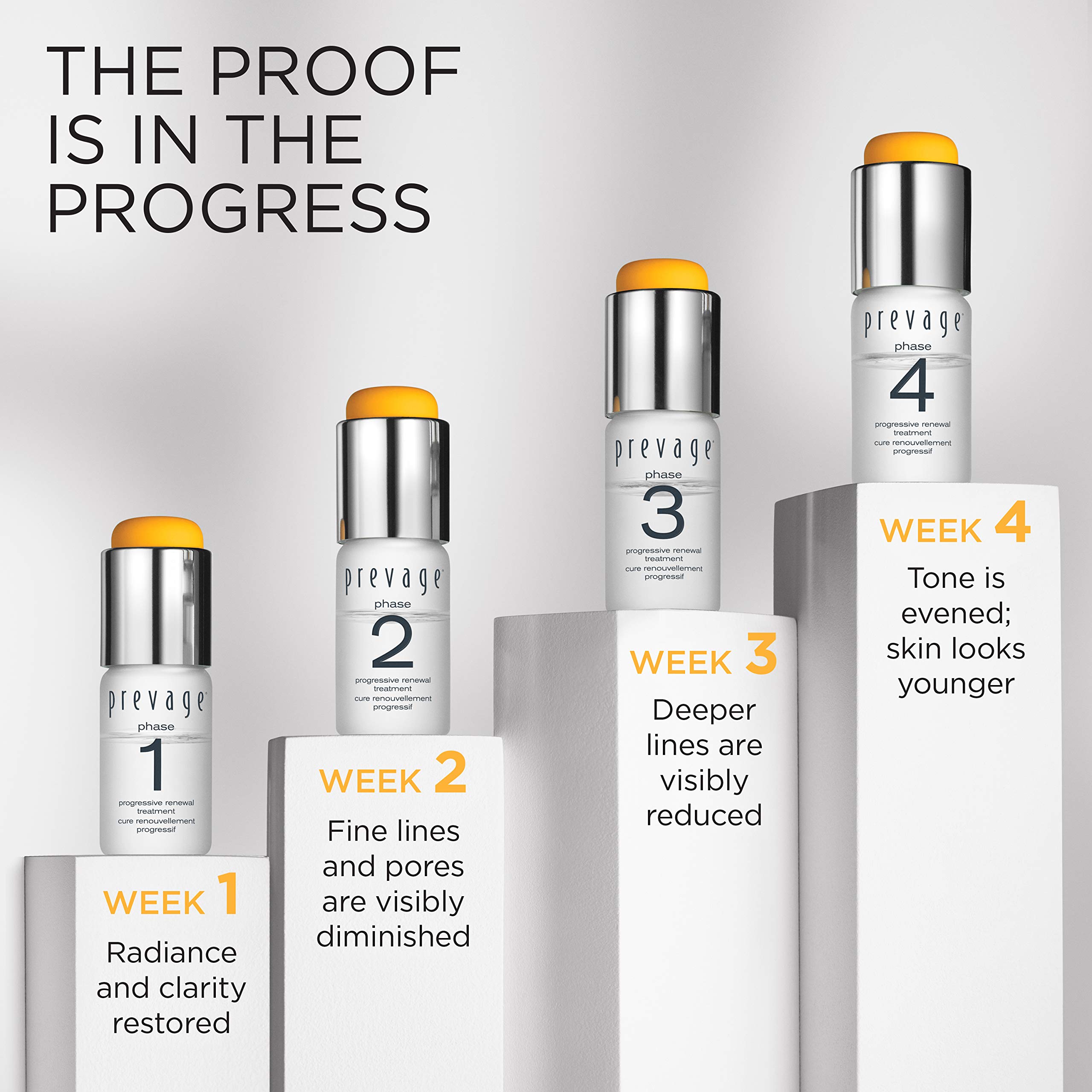 THE PROOF IS IN THE PROGRESS

prevage
phase
1
progressive renewal treatment
cure renouvellement progressif

WEEK 1
Radiance and clarity restored

prevage
phase
2
progressive renewal treatment
cure renouvellement progressif

WEEK 2
Fine lines and pores are visibly diminished

prevage
phase
3
progressive renewal treatment
cure renouvellement progressif

WEEK 3
Deeper lines are visibly reduced

prevage
phase
4
progressive renewal treatment
cure renouvellement progressif

WEEK 4
Tone is evened; skin looks younger