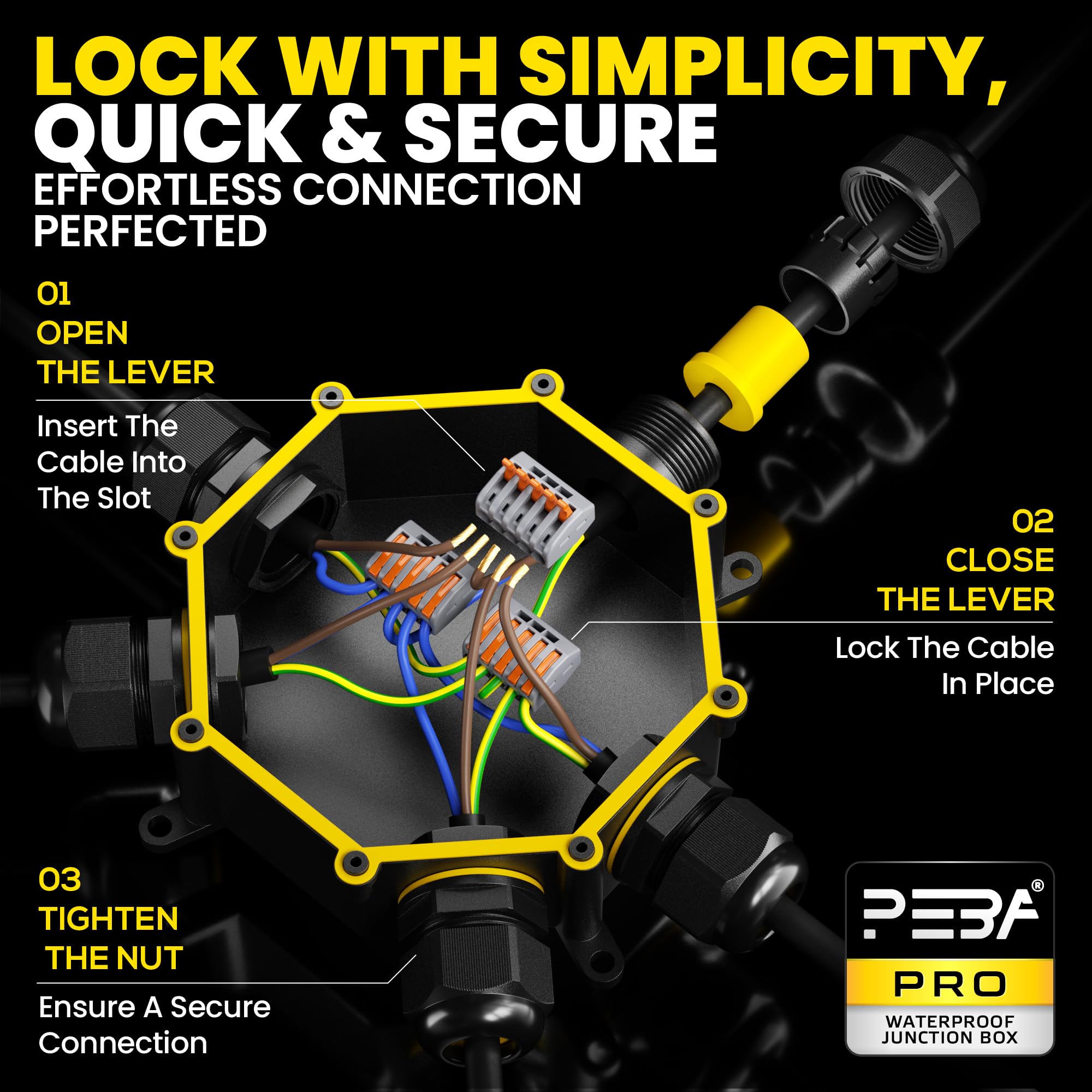 LOCK WITH SIMPLICITY, QUICK & SECURE
EFFORTLESS CONNECTION PERFECTED

01
OPEN THE LEVER

Insert The Cable Into The Slot

02
CLOSE THE LEVER

Lock The Cable In Place

03
TIGHTEN THE NUT

Ensure A Secure Connection

PEBA®
PRO
WATERPROOF JUNCTION BOX