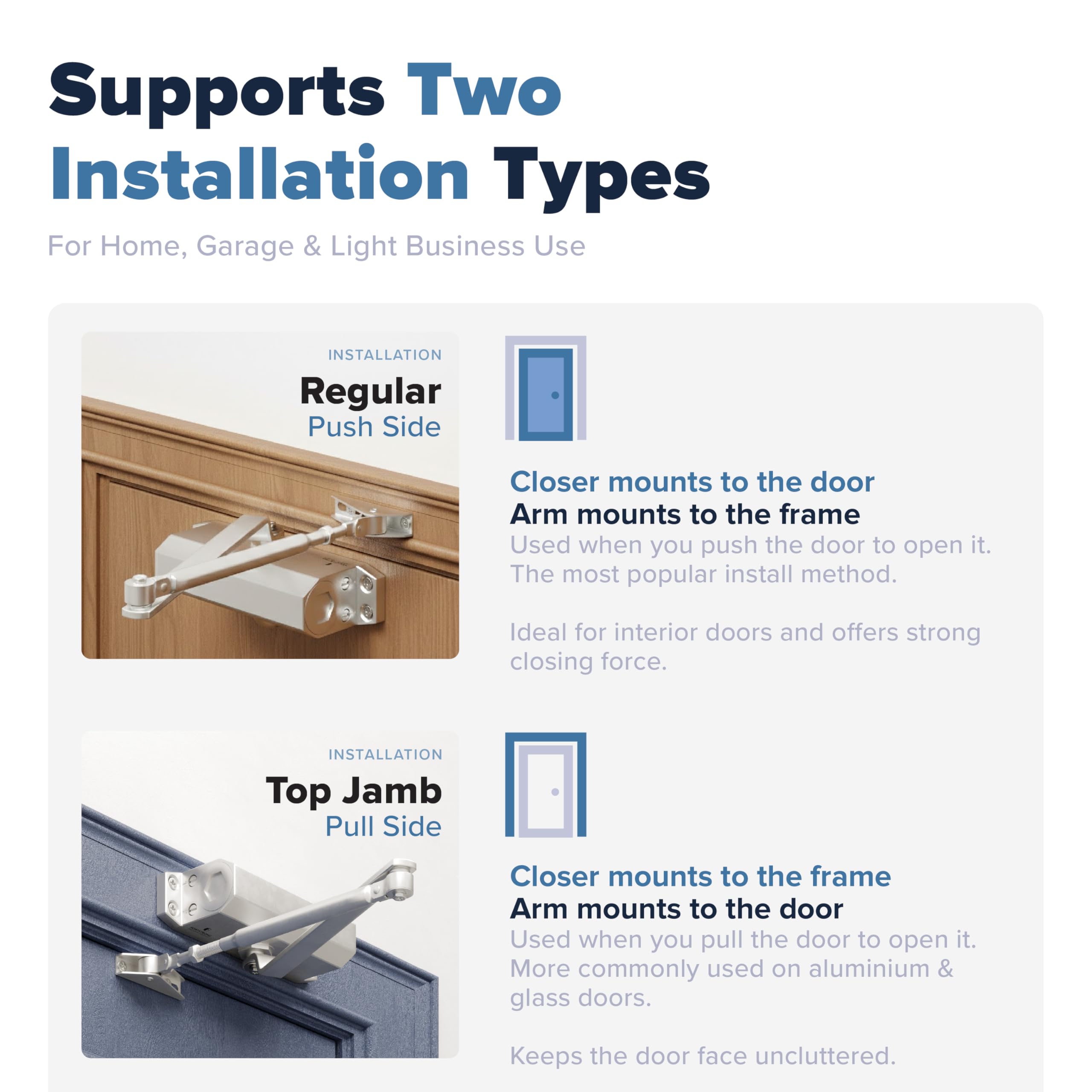 Supports Two Installation Types

For Home, Garage & Light Business Use

INSTALLATION
Regular
Push Side

Closer mounts to the door
Arm mounts to the frame
Used when you push the door to open it. The most popular install method.

Ideal for interior doors and offers strong closing force.

INSTALLATION
Top Jamb
Pull Side

Closer mounts to the frame
Arm mounts to the door
Used when you pull the door to open it. More commonly used on aluminium & glass doors.

Keeps the door face uncluttered.