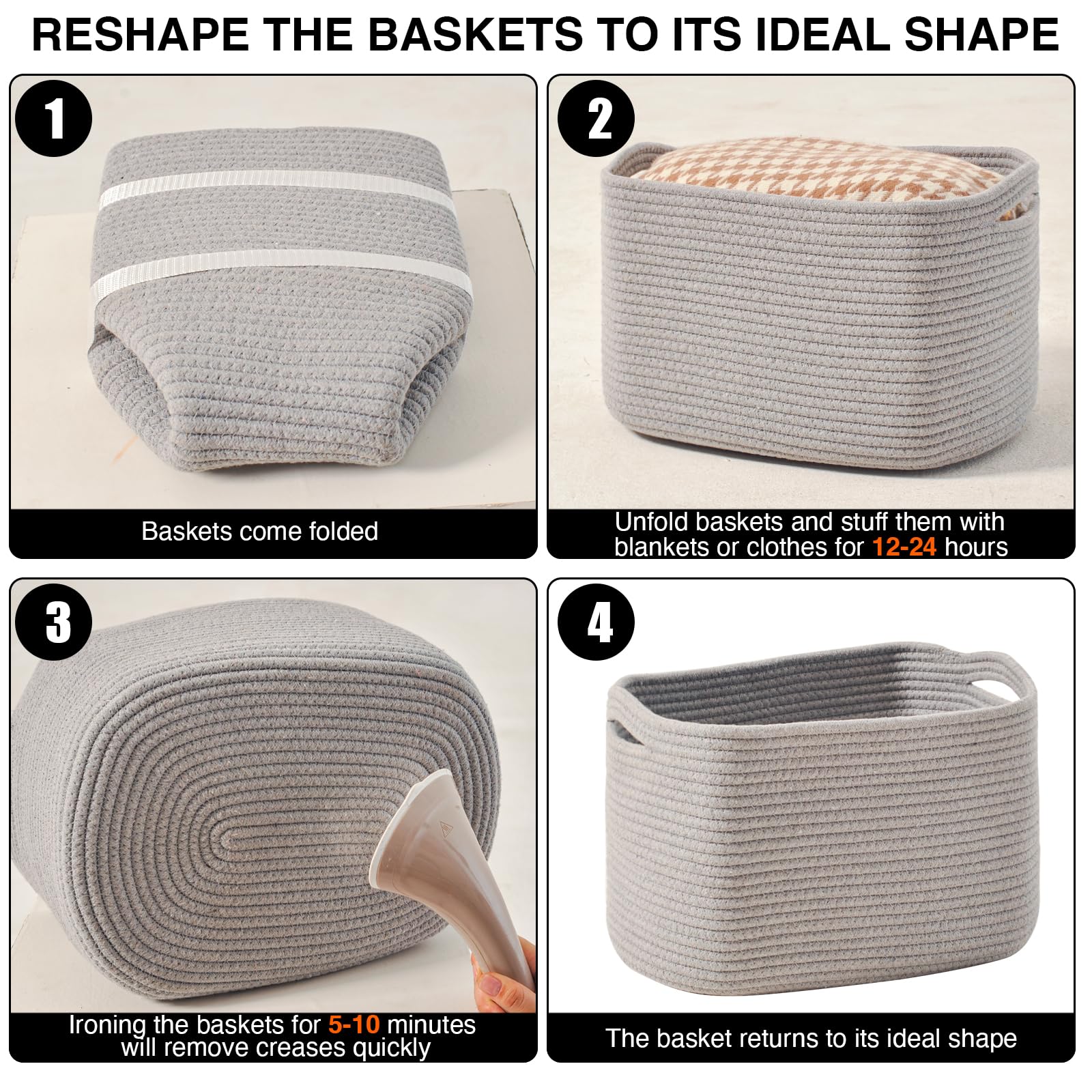 RESHAPE THE BASKETS TO ITS IDEAL SHAPE

1

Baskets come folded

2

Unfold baskets and stuff them with blankets or clothes for 12-24 hours

3

Ironing the baskets for 5-10 minutes will remove creases quickly

4

The basket returns to its ideal shape