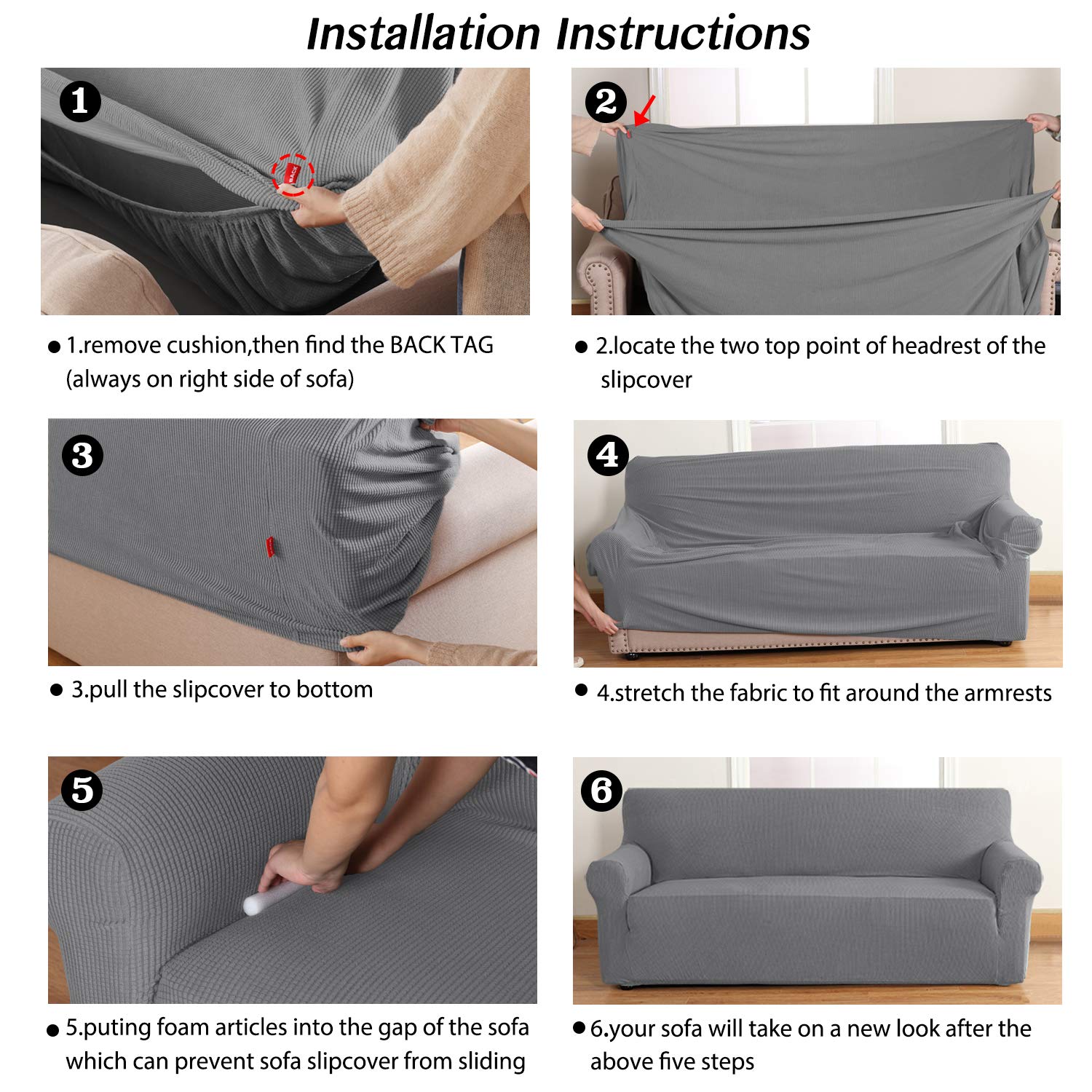 Installation Instructions

1

BACK

● 1.remove cushion,then find the BACK TAG (always on right side of sofa)

2

● 2.locate the two top point of headrest of the slipcover

3

● 3.pull the slipcover to bottom

4

● 4.stretch the fabric to fit around the armrests

5

● 5.puting foam articles into the gap of the sofa which can prevent sofa slipcover from sliding

6

● 6.your sofa will take on a new look after the above five steps