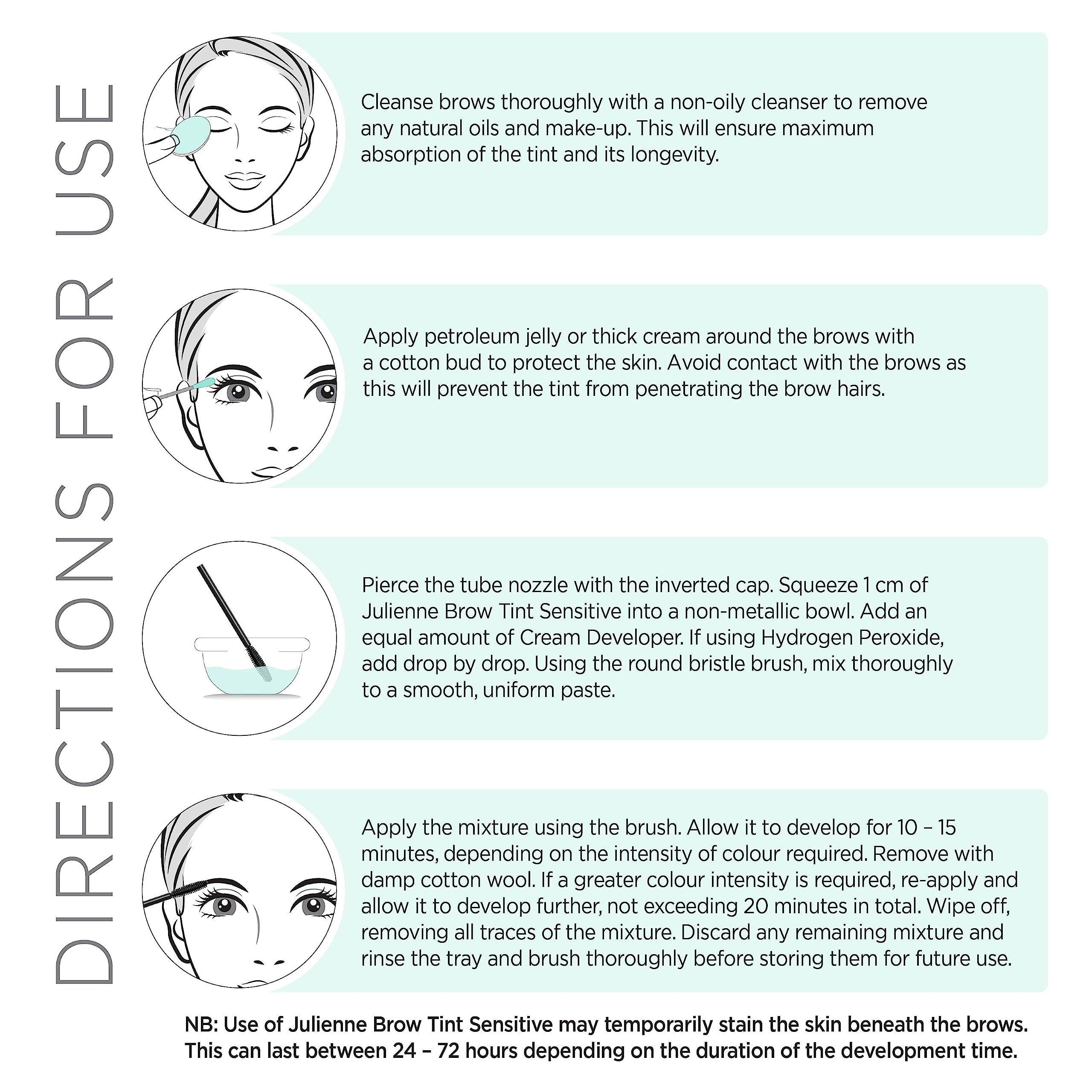 DIRECTIONS FOR USE

Cleanse brows thoroughly with a non-oily cleanser to remove any natural oils and make-up. This will ensure maximum absorption of the tint and its longevity.

Apply petroleum jelly or thick cream around the brows with a cotton bud to protect the skin. Avoid contact with the brows as this will prevent the tint from penetrating the brow hairs.

Pierce the tube nozzle with the inverted cap. Squeeze 1 cm of Julienne Brow Tint Sensitive into a non-metallic bowl. Add an equal amount of Cream Developer. If using Hydrogen Peroxide, add drop by drop. Using the round bristle brush, mix thoroughly to a smooth, uniform paste.

Apply the mixture using the brush. Allow it to develop for 10 – 15 minutes, depending on the intensity of colour required. Remove with damp cotton wool. If a greater colour intensity is required, re-apply and allow it to develop further, not exceeding 20 minutes in total. Wipe off, removing all traces of the mixture. Discard any remaining mixture and rinse the tray and brush thoroughly before storing them for future use.

NB: Use of Julienne Brow Tint Sensitive may temporarily stain the skin beneath the brows. This can last between 24 – 72 hours depending on the duration of the development time.