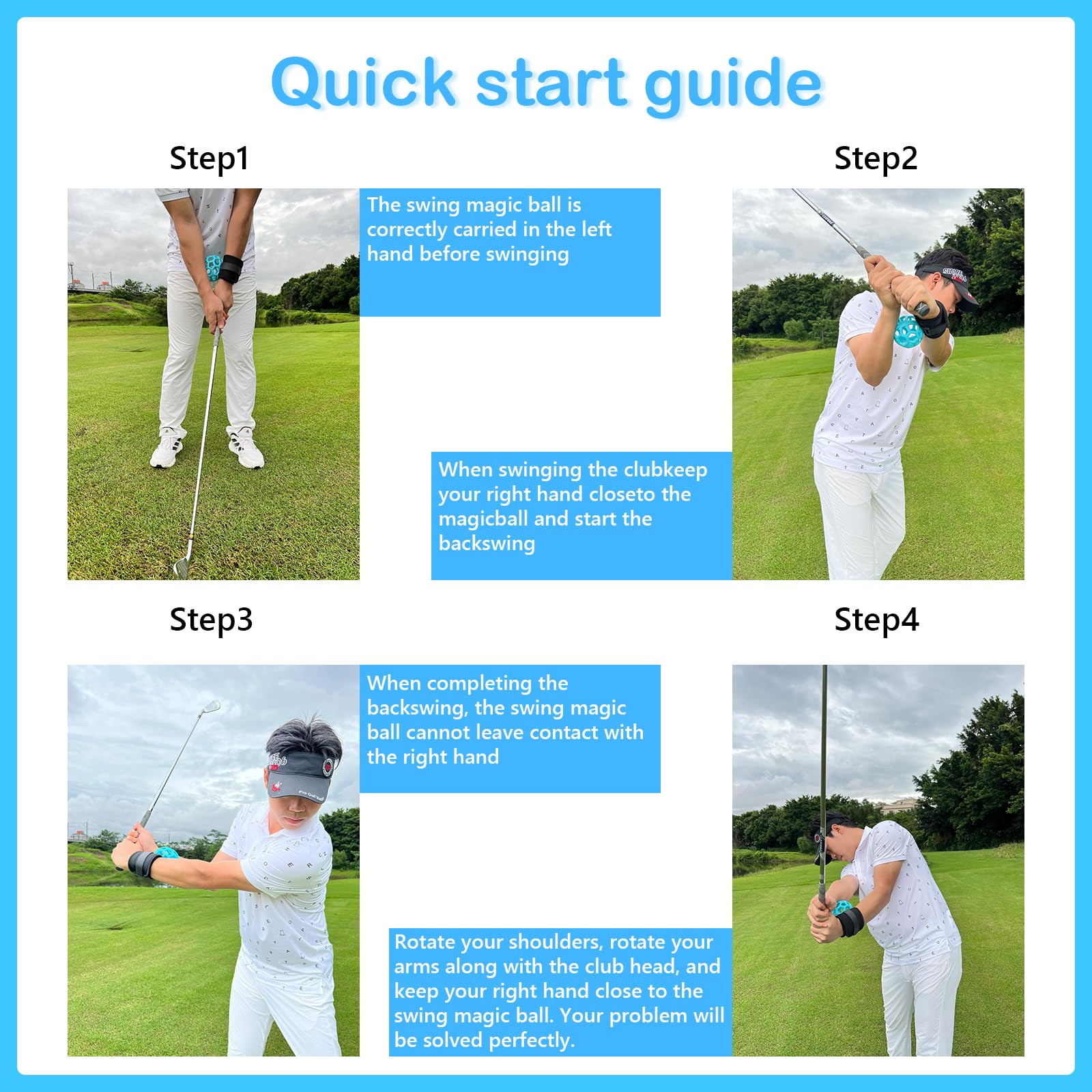 Quick start guide

Step1

The swing magic ball is correctly carried in the left hand before swinging

Step2

When swinging the clubkeep your right hand closeto the magicball and start the backswing

Step3

When completing the backswing, the swing magic ball cannot leave contact with the right hand

Step4

Rotate your shoulders, rotate your arms along with the club head, and keep your right hand close to the swing magic ball. Your problem will be solved perfectly.