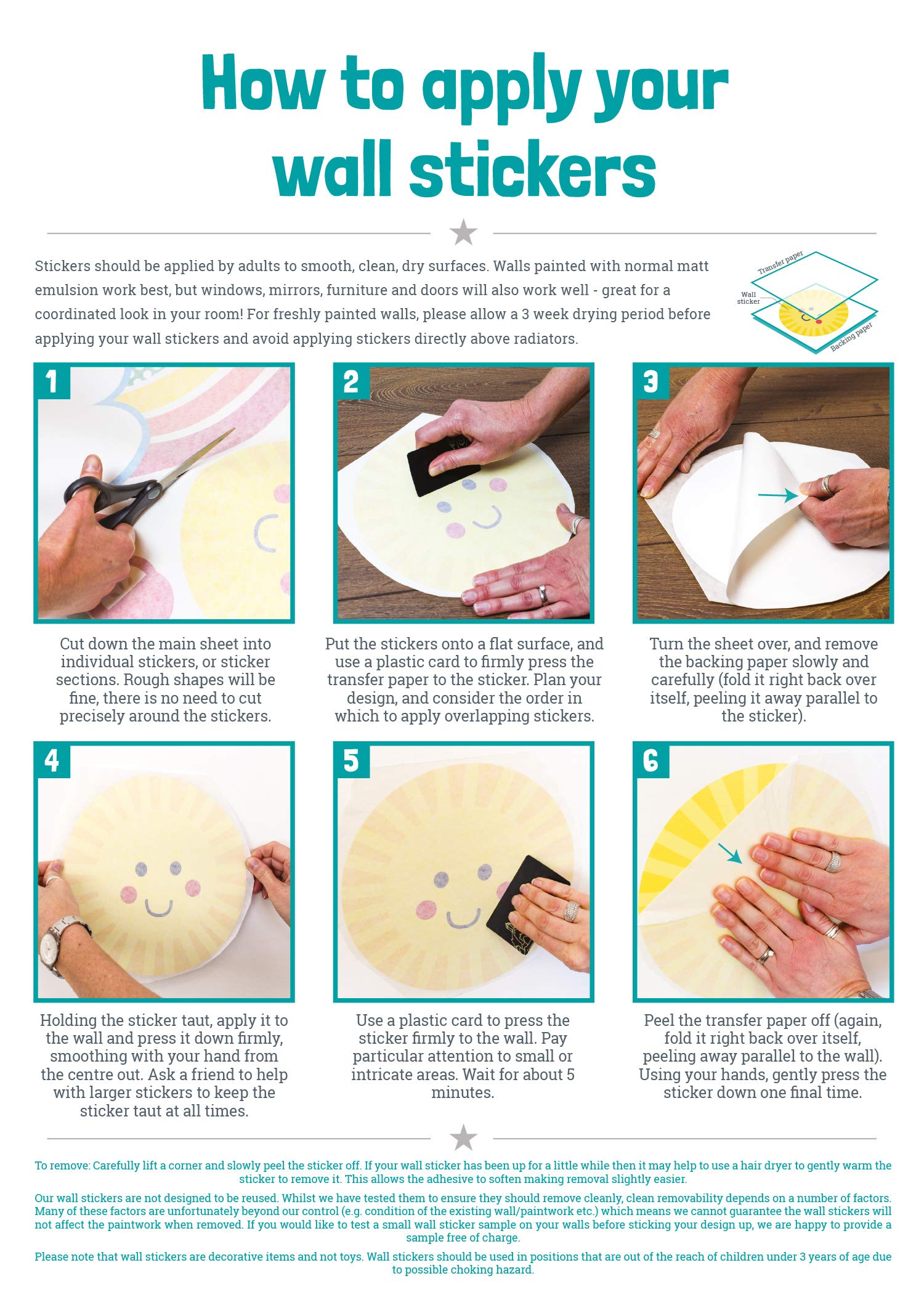 How to apply your wall stickers

Stickers should be applied by adults to smooth, clean, dry surfaces. Walls painted with normal matt emulsion work best, but windows, mirrors, furniture and doors will also work well - great for a coordinated look in your room! For freshly painted walls, please allow a 3 week drying period before applying your wall stickers and avoid applying stickers directly above radiators.

Transfer paper
Wall sticker
Backing paper

1
Cut down the main sheet into individual stickers, or sticker sections. Rough shapes will be fine, there is no need to cut precisely around the stickers.

2
Put the stickers onto a flat surface, and use a plastic card to firmly press the transfer paper to the sticker. Plan your design, and consider the order in which to apply overlapping stickers.

3
Turn the sheet over, and remove the backing paper slowly and carefully (fold it right back over itself, peeling it away parallel to the sticker).

4
Holding the sticker taut, apply it to the wall and press it down firmly, smoothing with your hand from the centre out. Ask a friend to help with larger stickers to keep the sticker taut at all times.

5
Use a plastic card to press the sticker firmly to the wall. Pay particular attention to small or intricate areas. Wait for about 5 minutes.

6
Peel the transfer paper off (again, fold it right back over itself, peeling away parallel to the wall). Using your hands, gently press the sticker down one final time.

To remove: Carefully lift a corner and slowly peel the sticker off. If your wall sticker has been up for a little while then it may help to use a hair dryer to gently warm the sticker to remove it. This allows the adhesive to soften making removal slightly easier.

Our wall stickers are not designed to be reused. Whilst we have tested them to ensure they should remove cleanly, clean removability depends on a number of factors. Many of these factors are unfortunately beyond our control (e.g. condition of the existing wall/paintwork etc.) which means we cannot guarantee the wall stickers will not affect the paintwork when removed. If you would like to test a small wall sticker sample on your walls before sticking your design up, we are happy to provide a sample free of charge.

Please note that wall stickers are decorative items and not toys. Wall stickers should be used in positions that are out of the reach of children under 3 years of age due to possible choking hazard.