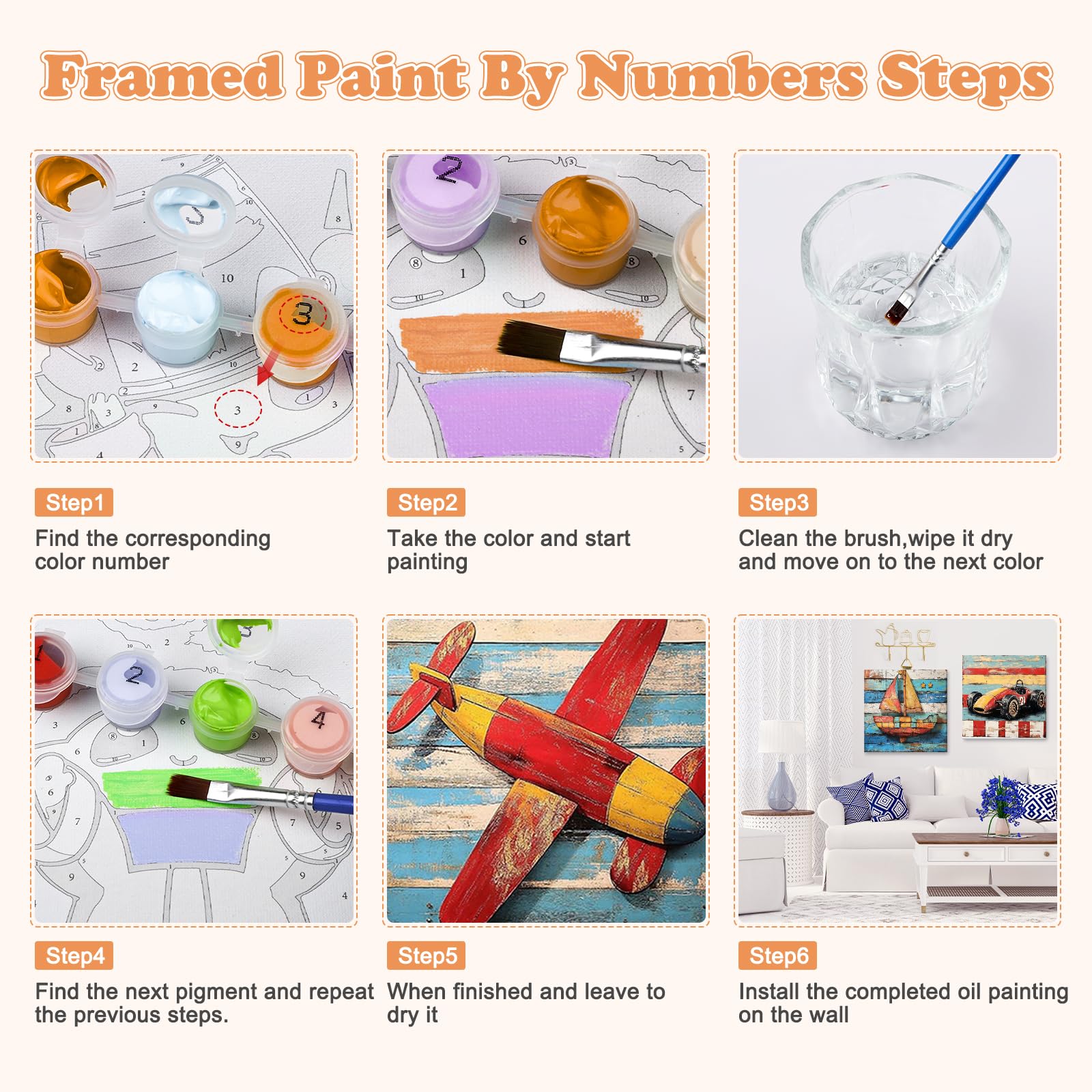 Framed Paint By Numbers Steps

Step1
Find the corresponding color number

Step2
Take the color and start painting

Step3
Clean the brush,wipe it dry and move on to the next color

Step4
Find the next pigment and repeat the previous steps.

Step5
When finished and leave to dry it

Step6
Install the completed oil painting on the wall