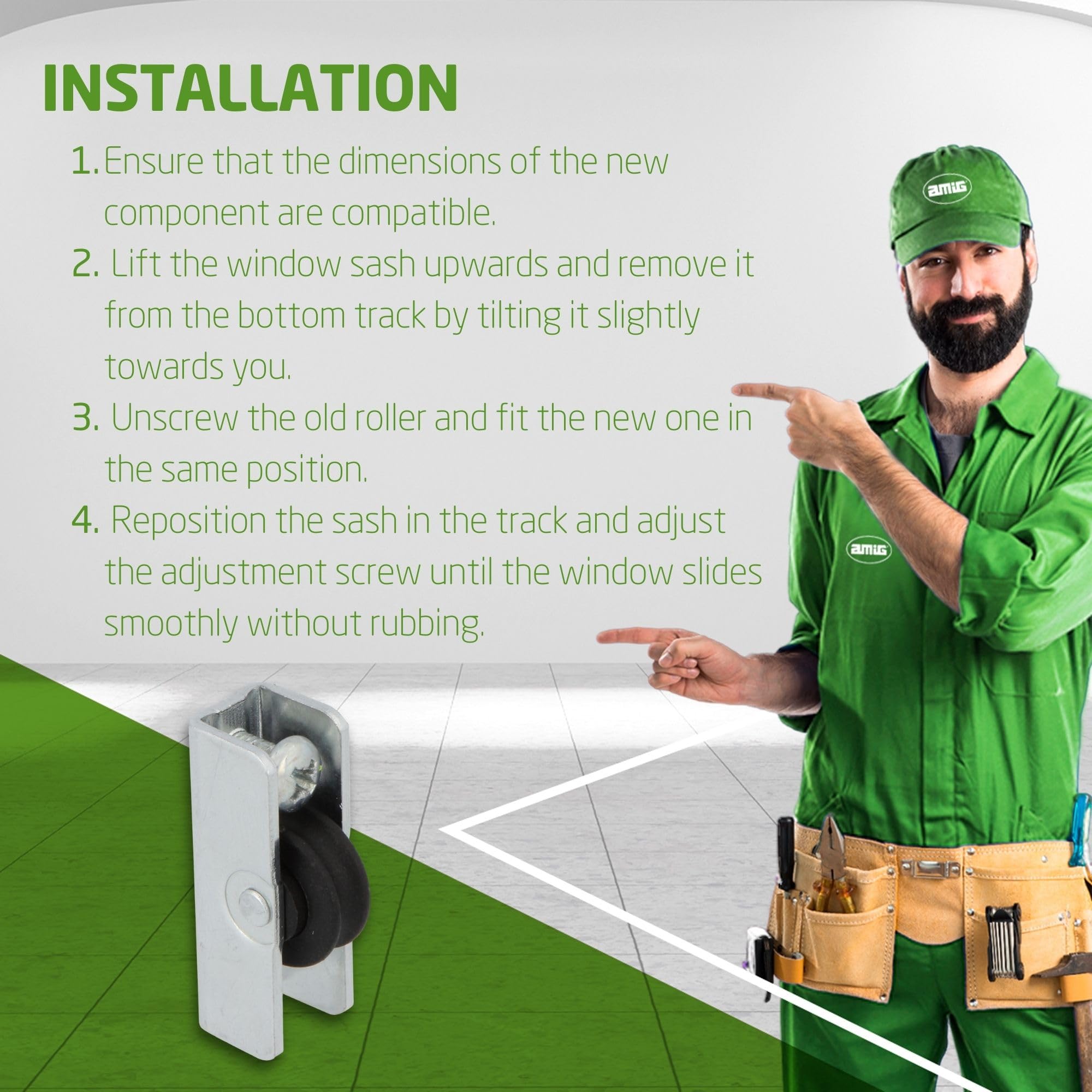 INSTALLATION

1. Ensure that the dimensions of the new component are compatible.

2. Lift the window sash upwards and remove it from the bottom track by tilting it slightly towards you.

3. Unscrew the old roller and fit the new one in the same position.

4. Reposition the sash in the track and adjust the adjustment screw until the window slides smoothly without rubbing.

amig

amig