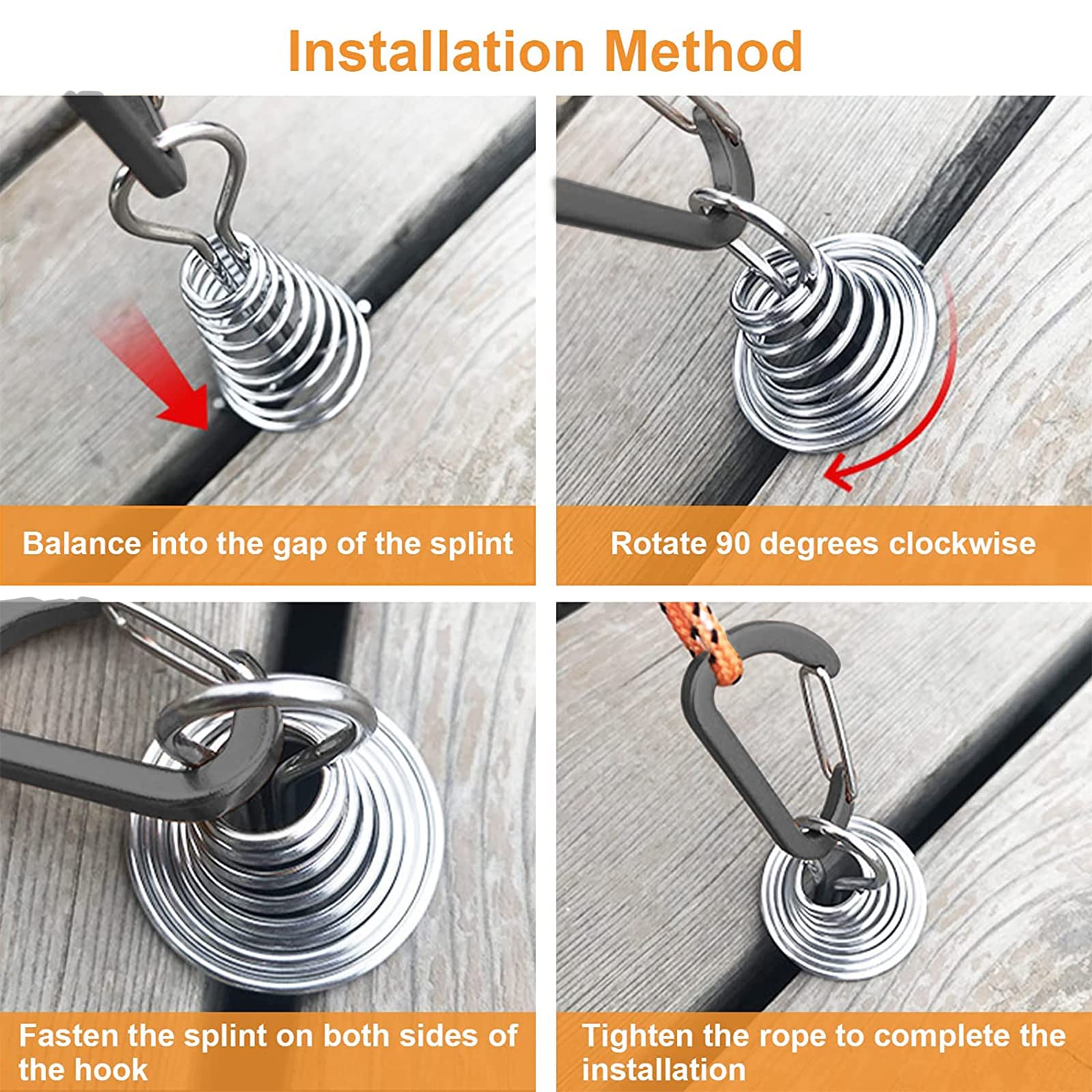 Installation Method

Balance into the gap of the splint

Rotate 90 degrees clockwise

Fasten the splint on both sides of the hook

Tighten the rope to complete the installation