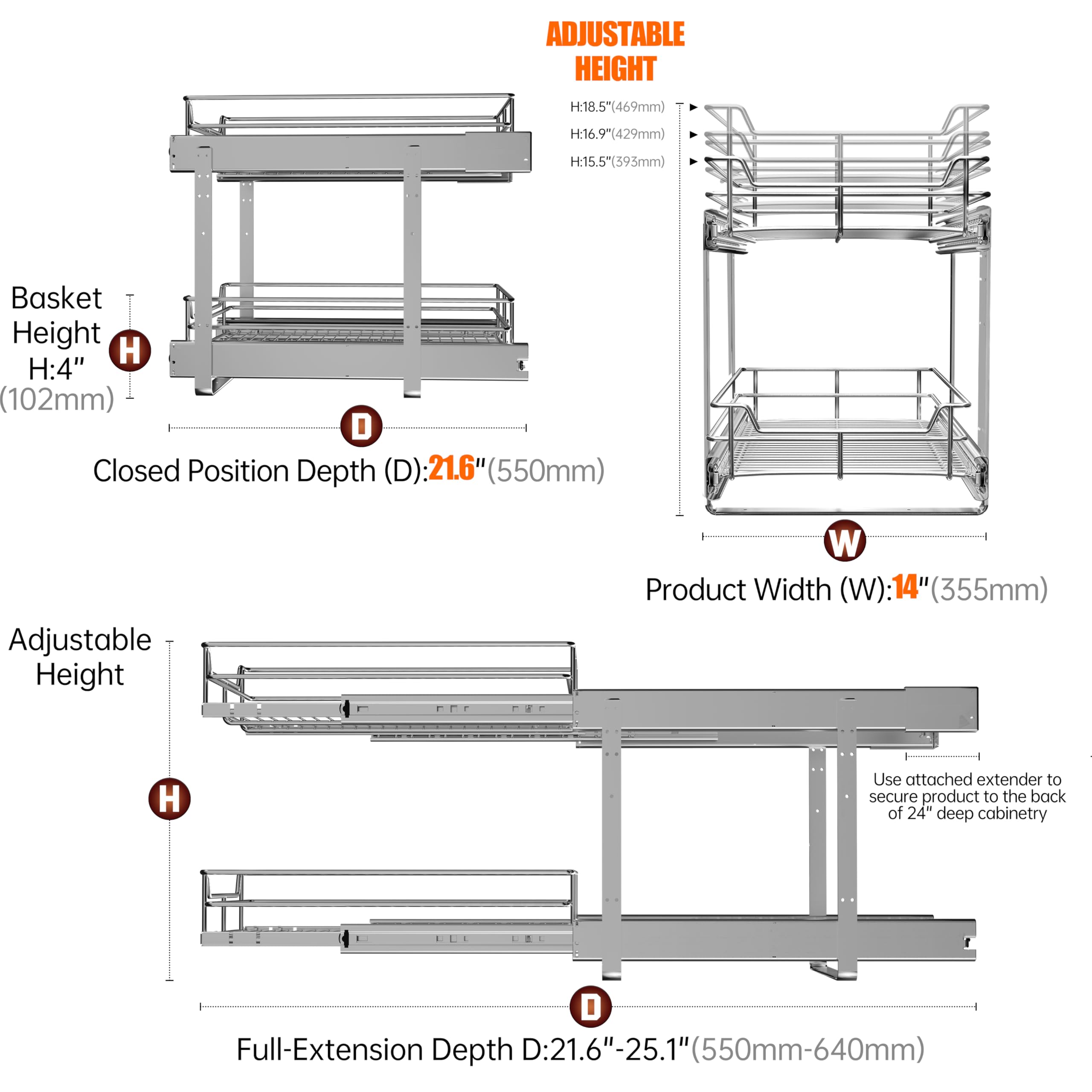 ADJUSTABLE HEIGHT

H:18.5"(469mm)
H:16.9"(429mm)
H:15.5"(393mm)

Basket Height H:4" (102mm)

H

D

Closed Position Depth (D):21.6"(550mm)

W

Product Width (W):14"(355mm)

Adjustable Height

H

Use attached extender to secure product to the back of 24" deep cabinetry

D

Full-Extension Depth D:21.6"-25.1"(550mm-640mm)