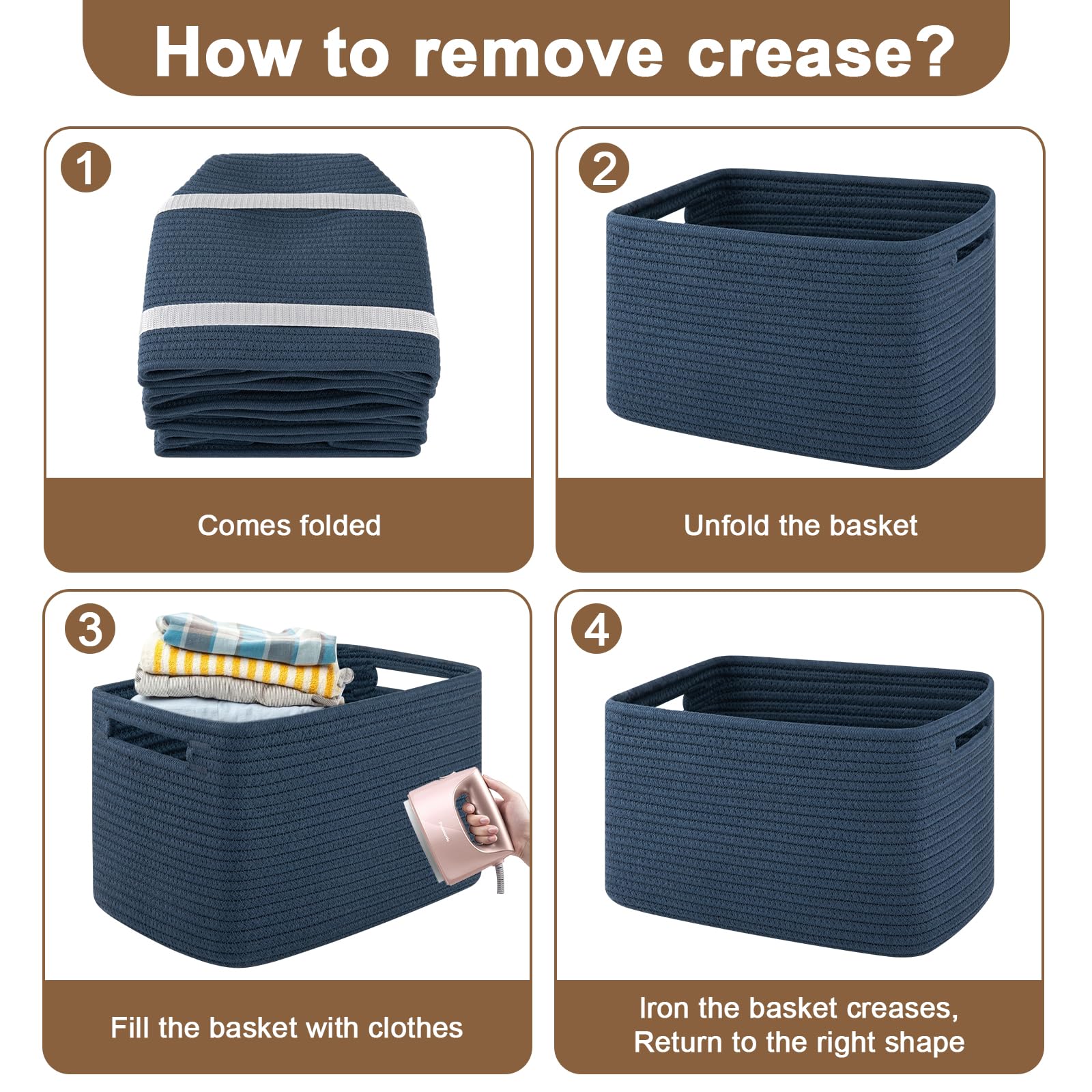 How to remove crease?

1

Comes folded

2

Unfold the basket

3

Fill the basket with clothes

4

Iron the basket creases, Return to the right shape