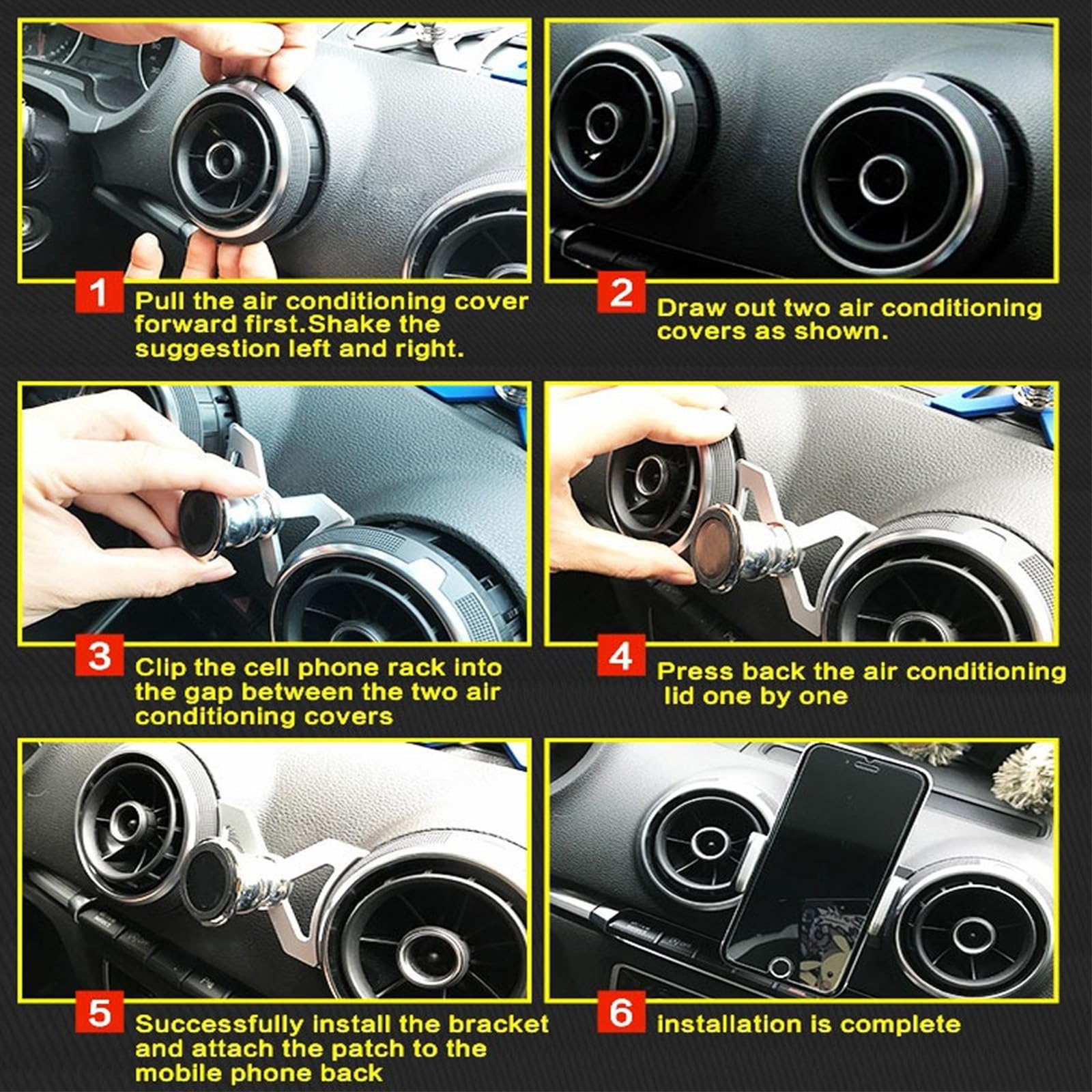 1
Pull the air conditioning cover forward first.Shake the suggestion left and right.

2
Draw out two air conditioning covers as shown.

3
Clip the cell phone rack into the gap between the two air conditioning covers

4
Press back the air conditioning lid one by one

5
Successfully install the bracket and attach the patch to the mobile phone back

6
installation is complete