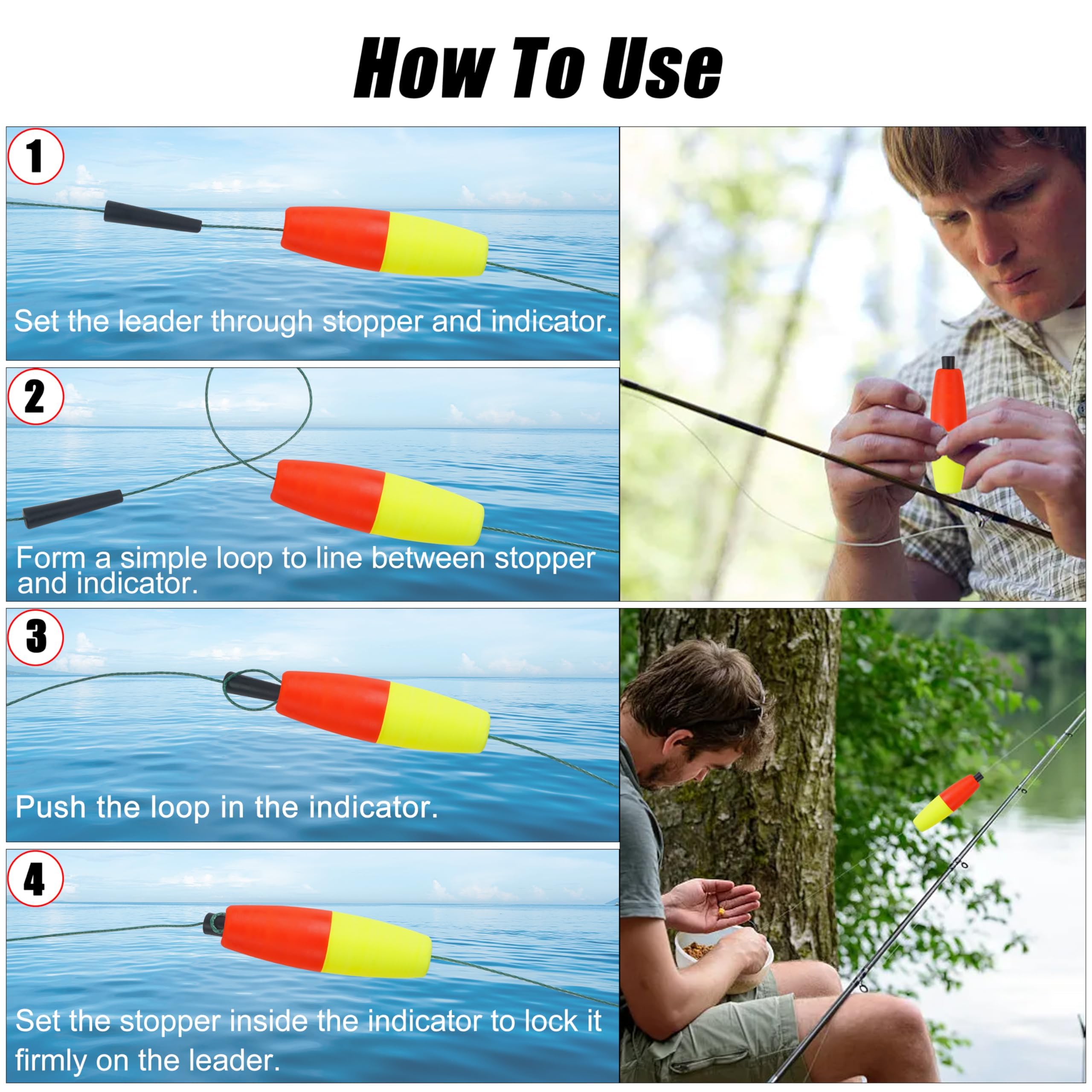 How To Use

1

Set the leader through stopper and indicator.

2

Form a simple loop to line between stopper and indicator.

3

Push the loop in the indicator.

4

Set the stopper inside the indicator to lock it firmly on the leader.