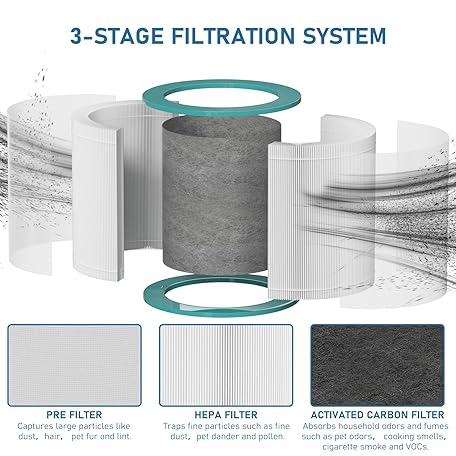 3-STAGE FILTRATION SYSTEM

PRE FILTER
Captures large particles like dust, hair, pet fur and lint.

HEPA FILTER
Traps fine particles such as fine dust, pet dander and pollen.

ACTIVATED CARBON FILTER
Absorbs household odors and fumes such as pet odors, cooking smells, cigarette smoke and VOCs.