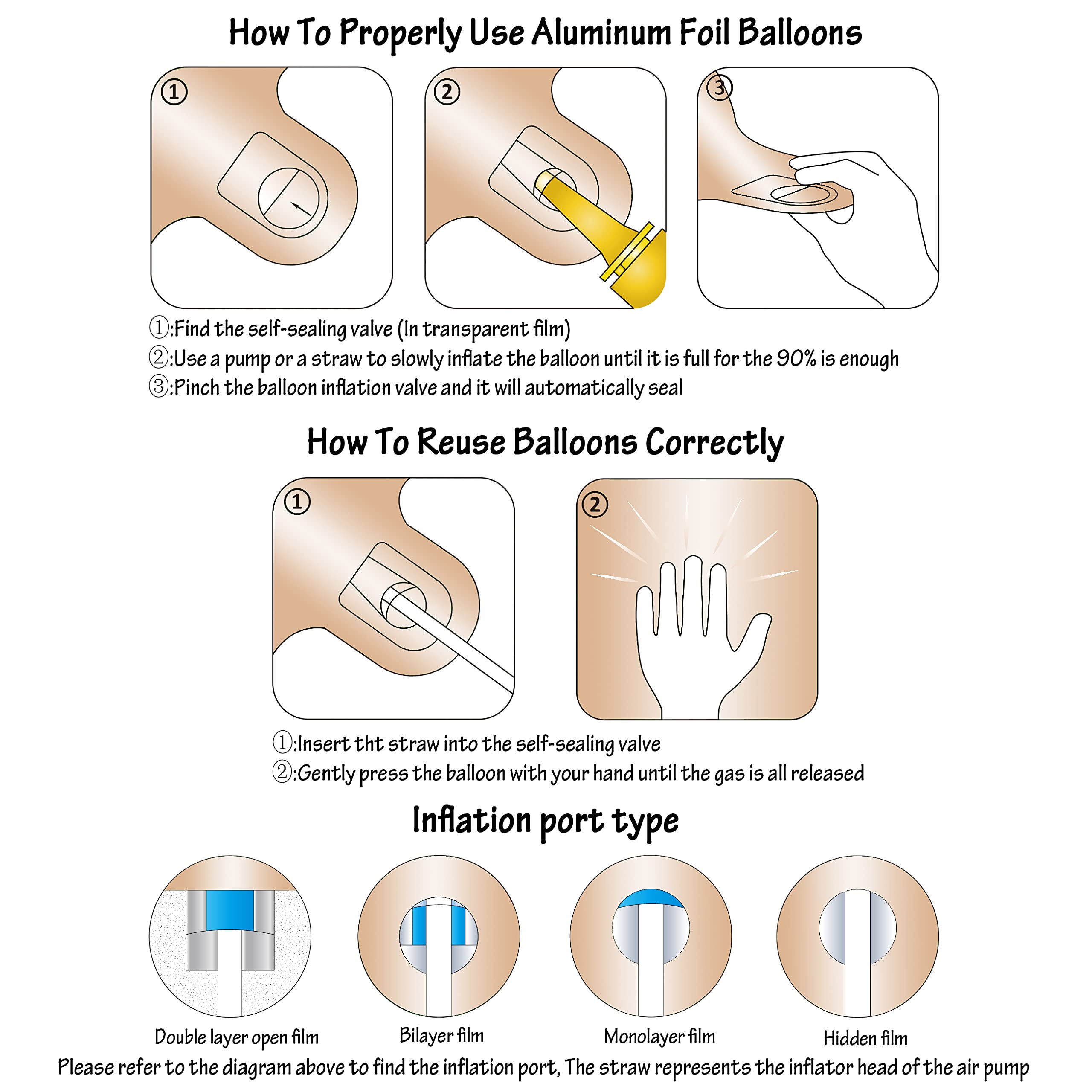 How To Properly Use Aluminum Foil Balloons

①

②

③

①:Find the self-sealing valve (In transparent film)
②:Use a pump or a straw to slowly inflate the balloon until it is full for the 90% is enough
③:Pinch the balloon inflation valve and it will automatically seal

How To Reuse Balloons Correctly

①

②

①:Insert tht straw into the self-sealing valve
②:Gently press the balloon with your hand until the gas is all released

Inflation port type

Double layer open film

Bilayer film

Monolayer film

Hidden film

Please refer to the diagram above to find the inflation port, The straw represents the inflator head of the air pump