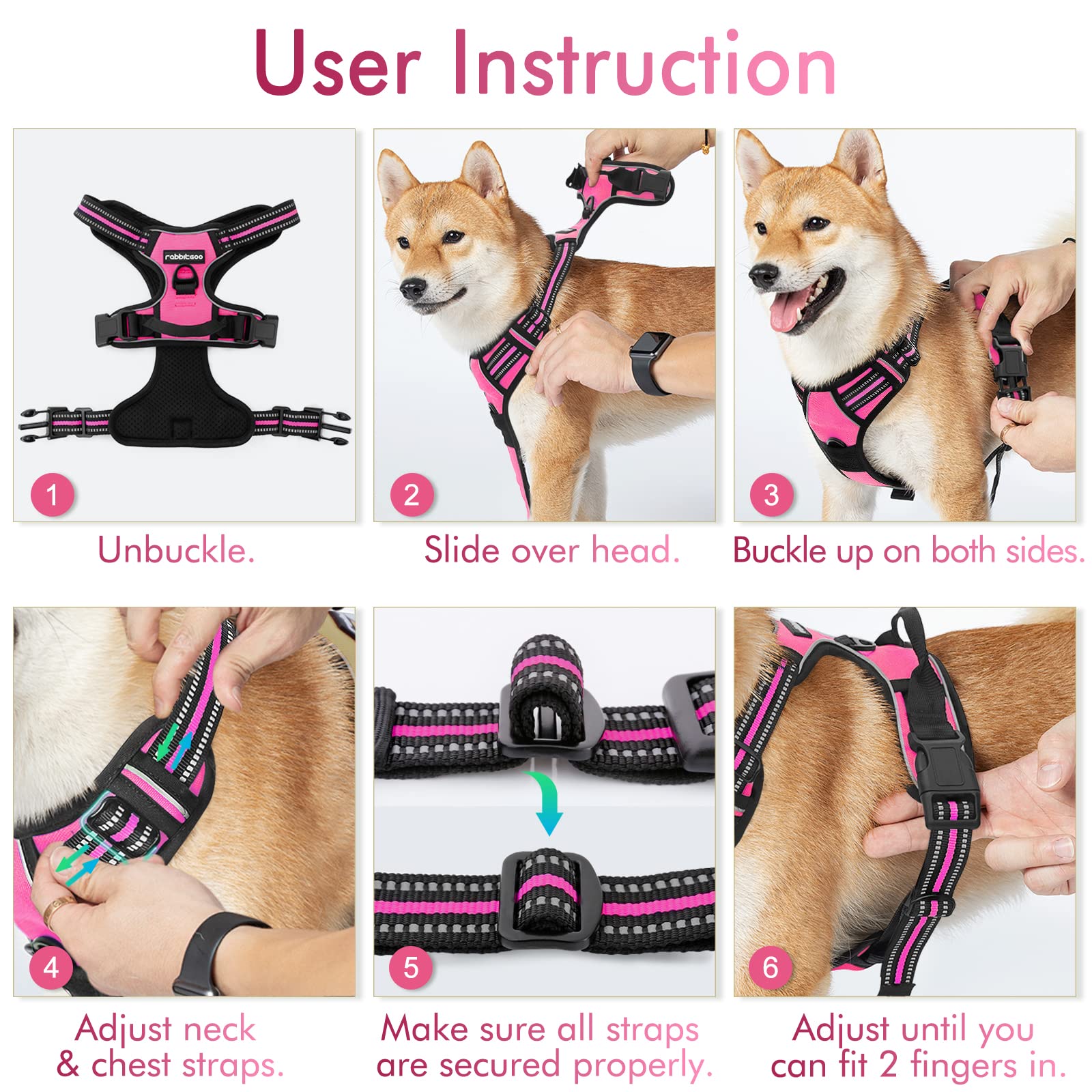 User Instruction

rabbitgoo

1

Unbuckle.

2

Slide over head.

3

Buckle up on both sides.

4

Adjust neck & chest straps.

5

Make sure all straps are secured properly.

6

Adjust until you can fit 2 fingers in.