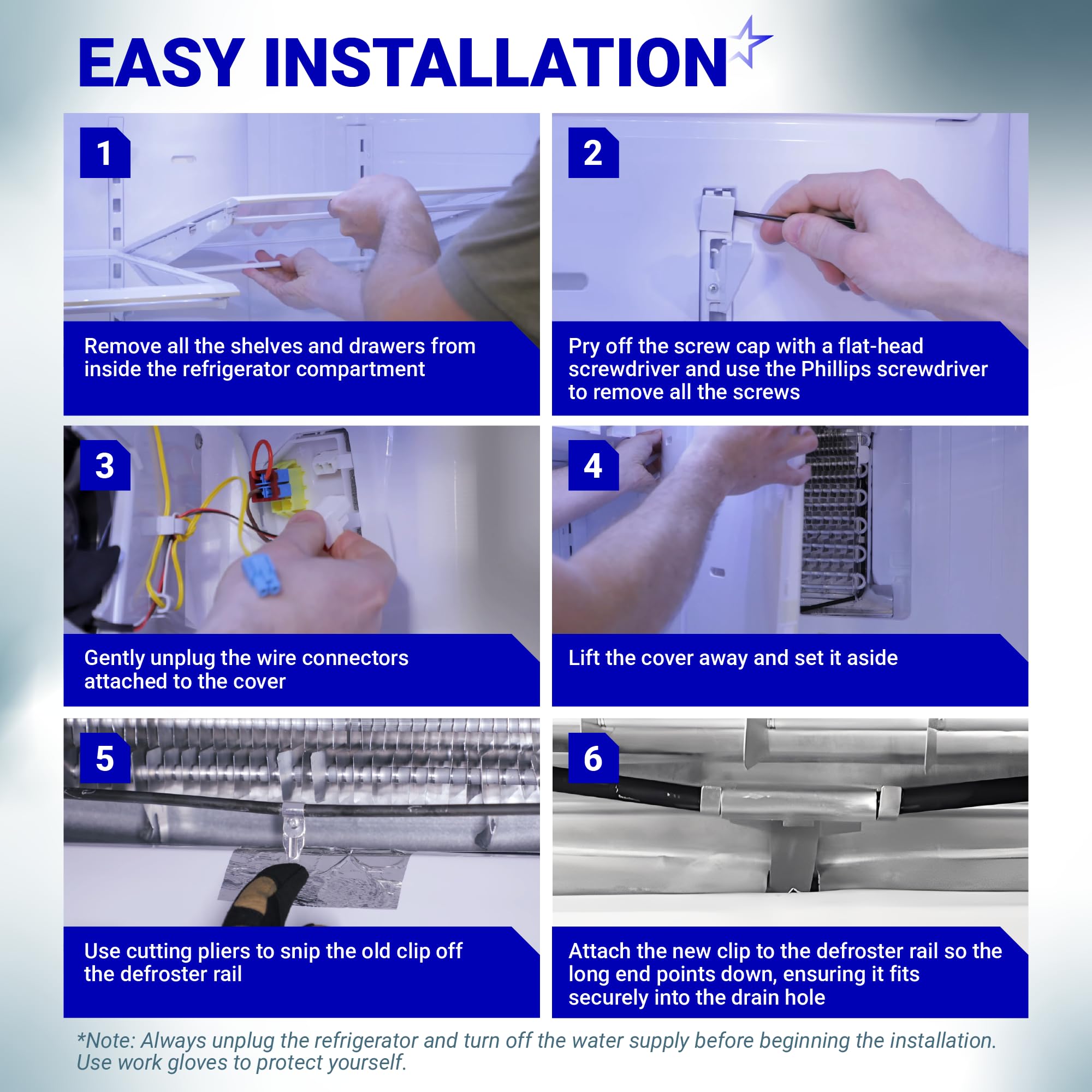 EASY INSTALLATION

1

Remove all the shelves and drawers from inside the refrigerator compartment

2

Pry off the screw cap with a flat-head screwdriver and use the Phillips screwdriver to remove all the screws

3

Gently unplug the wire connectors attached to the cover

4

Lift the cover away and set it aside

5

Use cutting pliers to snip the old clip off the defroster rail

6

Attach the new clip to the defroster rail so the long end points down, ensuring it fits securely into the drain hole

*Note: Always unplug the refrigerator and turn off the water supply before beginning the installation. Use work gloves to protect yourself.