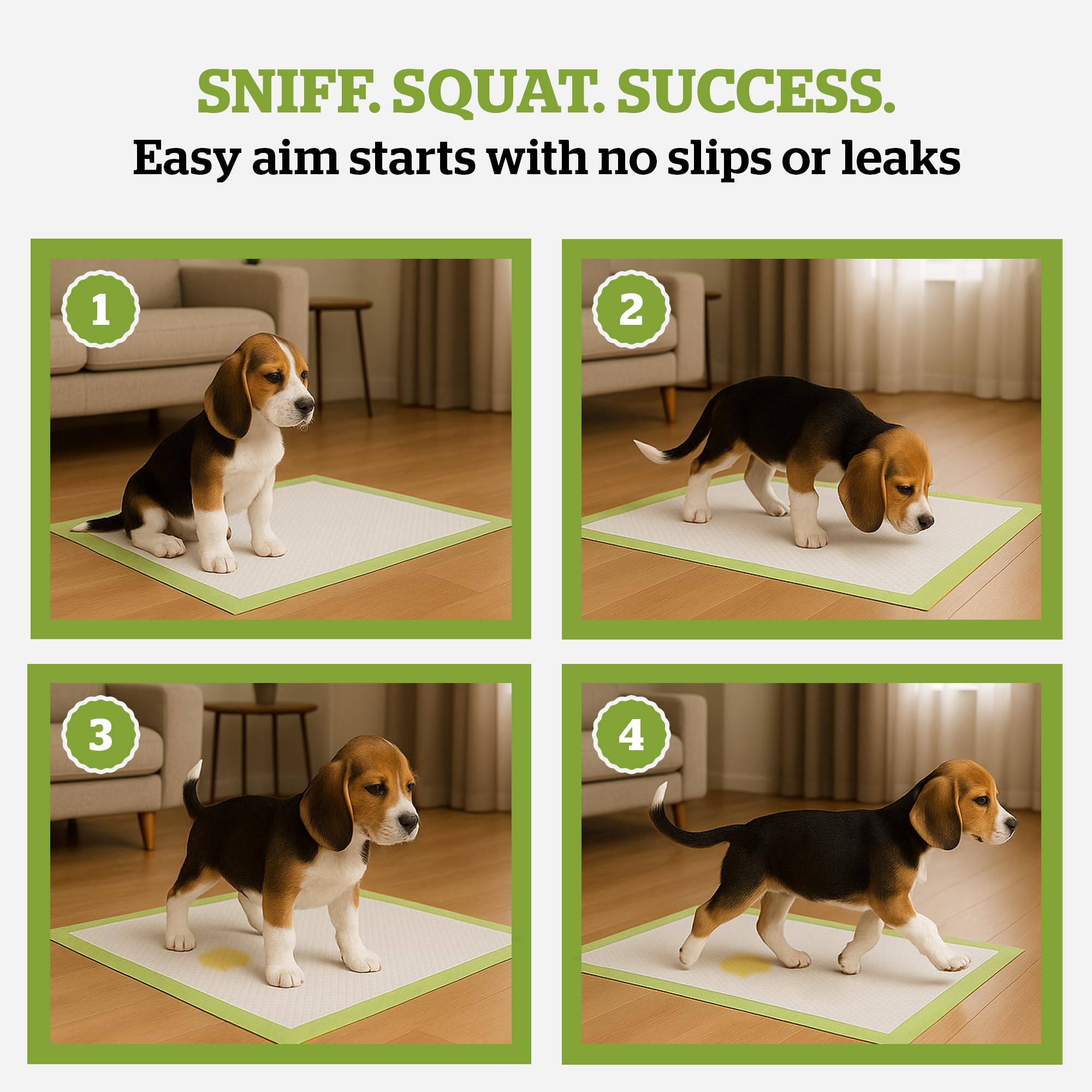 SNIFF. SQUAT. SUCCESS.
Easy aim starts with no slips or leaks

1

2

3

4