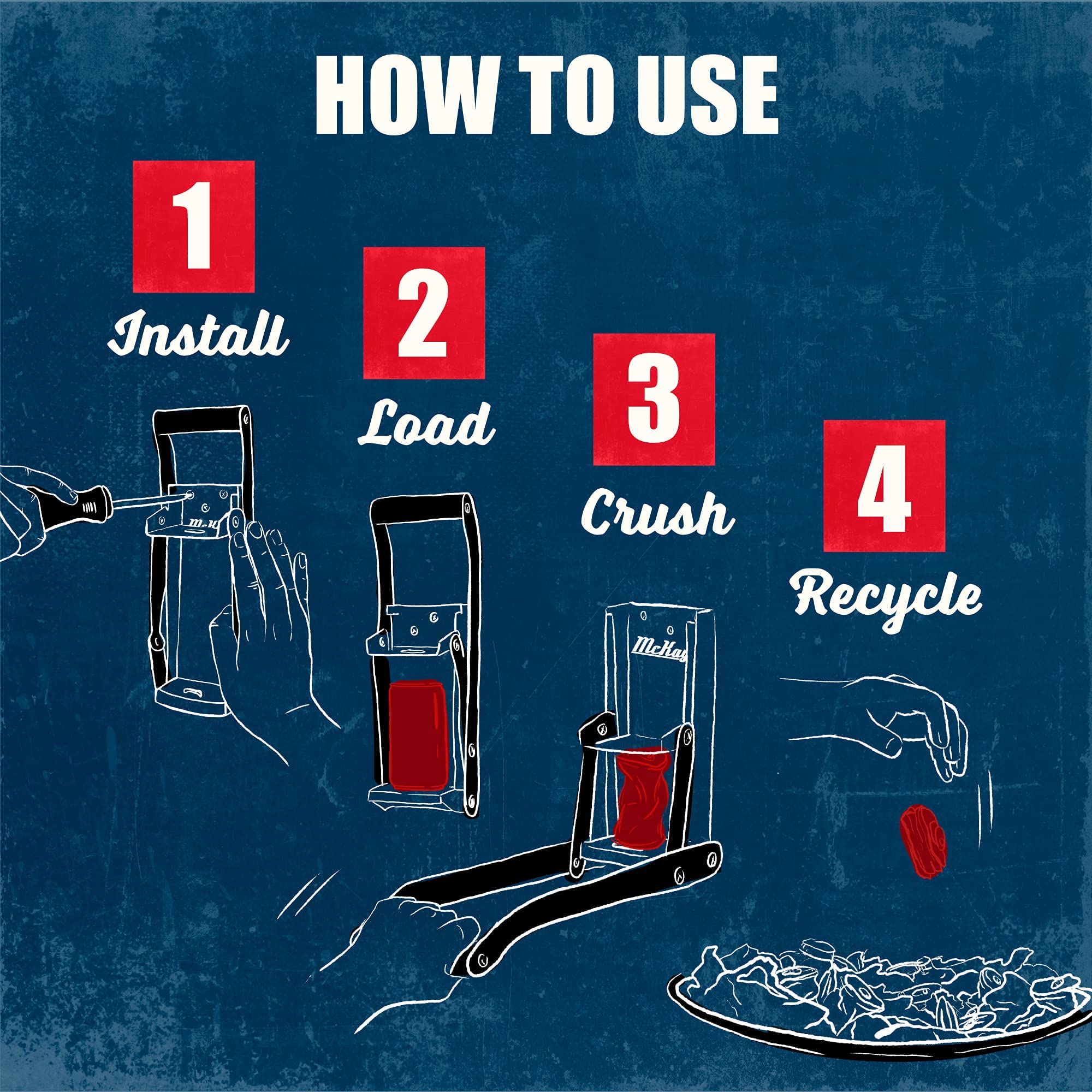 HOW TO USE

1
Install

2
Load

3
Crush

4
Recycle

McKay

McKay