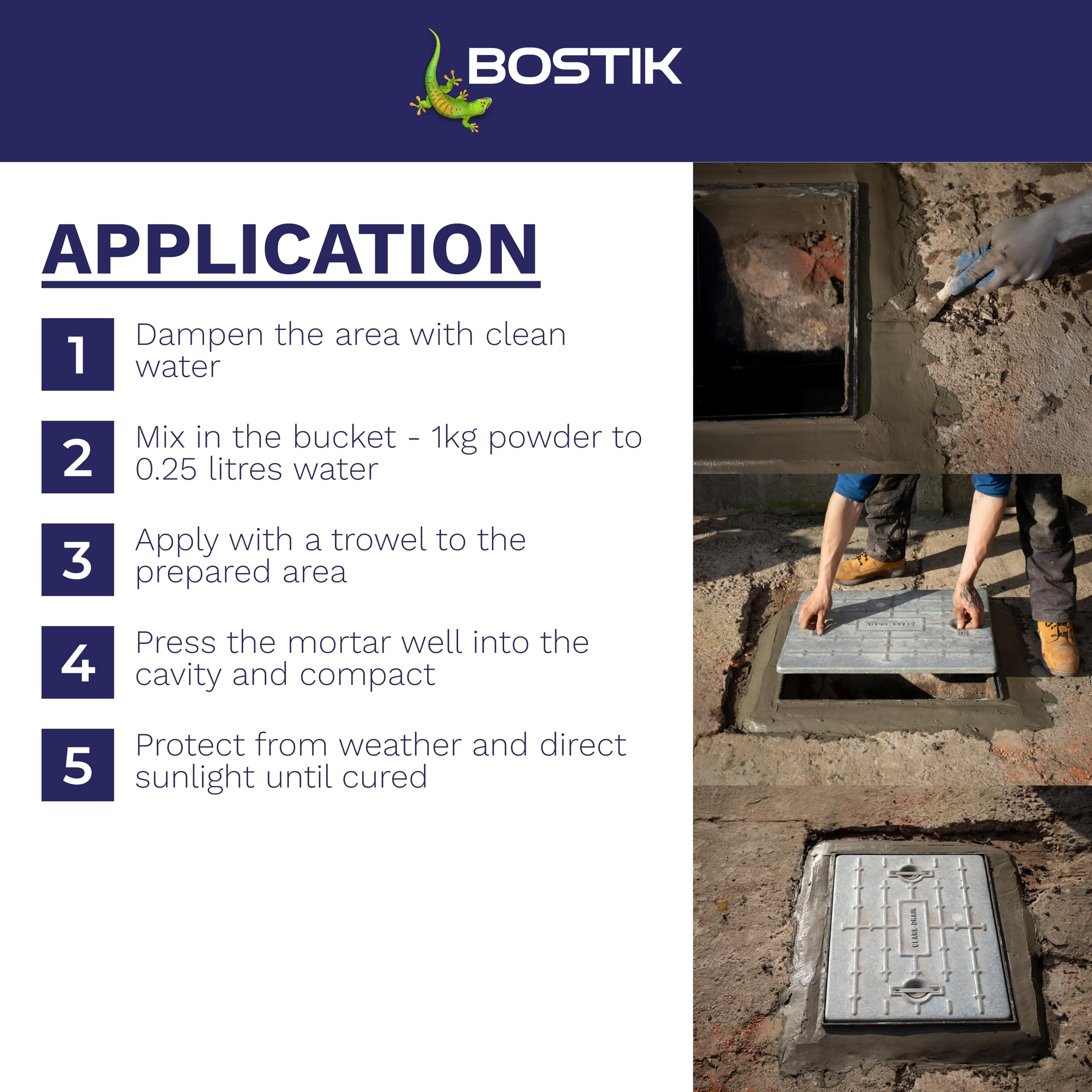 BOSTIK

APPLICATION

1 Dampen the area with clean water

2 Mix in the bucket - 1kg powder to 0.25 litres water

3 Apply with a trowel to the prepared area

4 Press the mortar well into the cavity and compact

5 Protect from weather and direct sunlight until cured

CLARK-DRAIN

CLARK-DRAIN