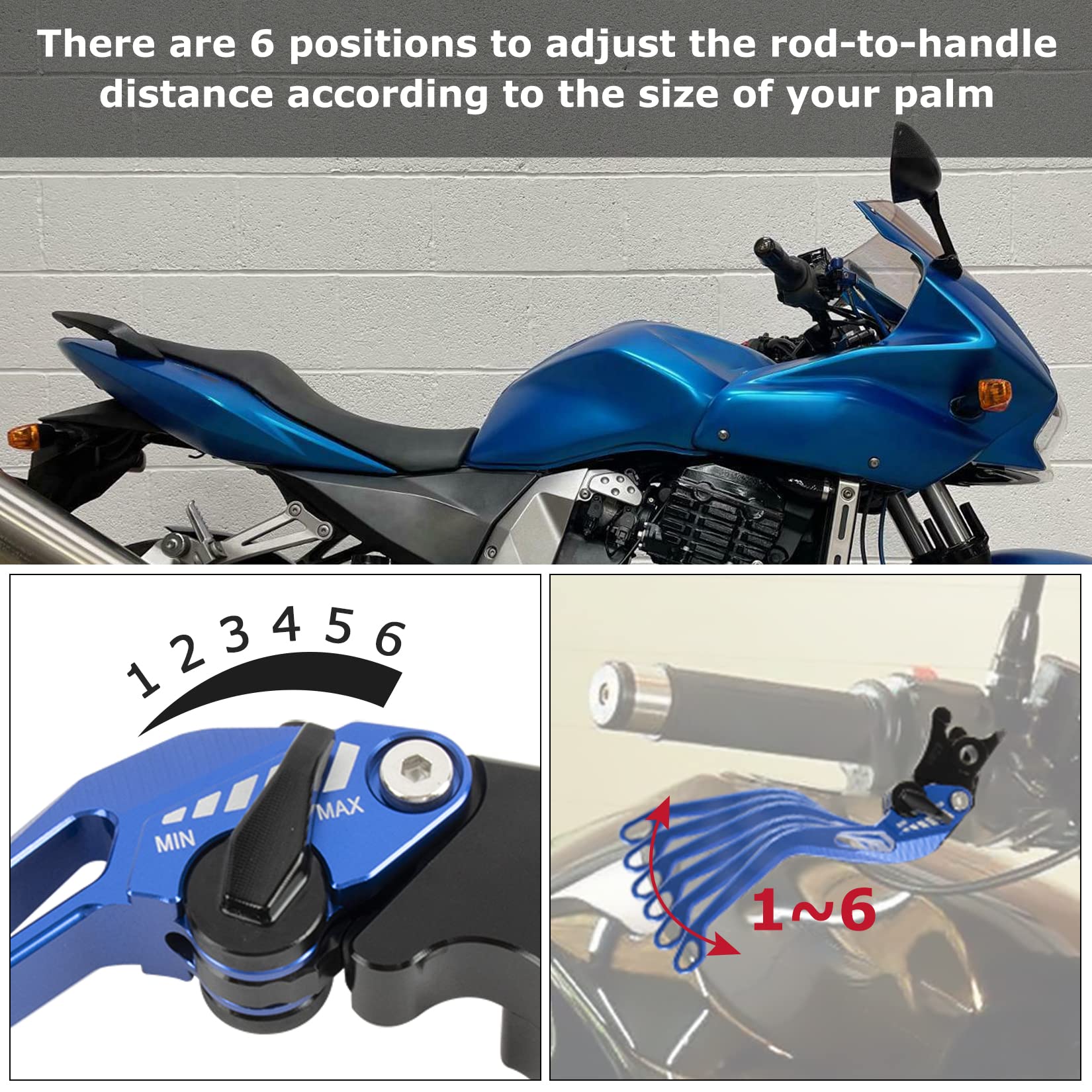 There are 6 positions to adjust the rod-to-handle distance according to the size of your palm

1 2 3 4 5 6

MIN

MAX

1~6