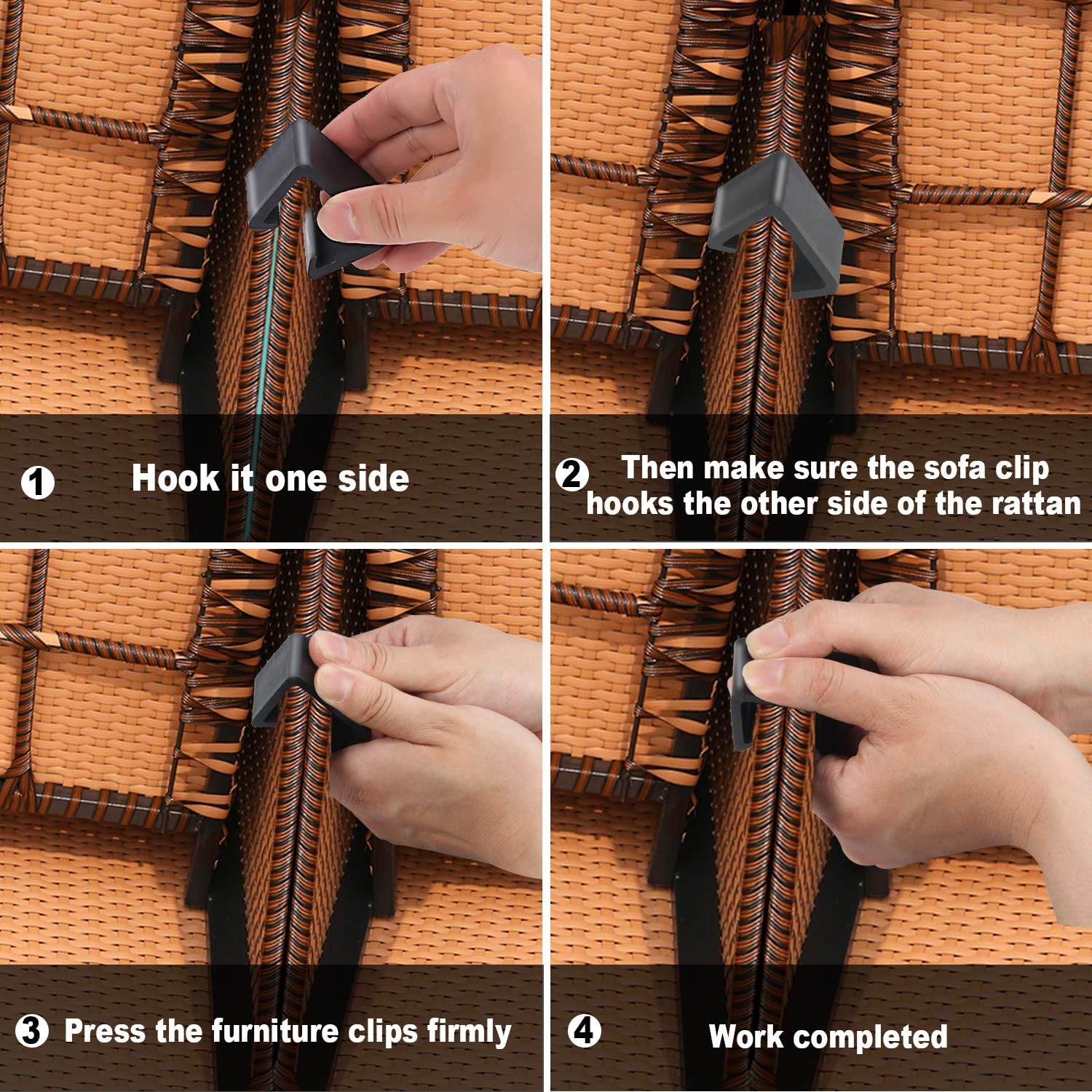 1 Hook it one side

2 Then make sure the sofa clip hooks the other side of the rattan

3 Press the furniture clips firmly

4 Work completed