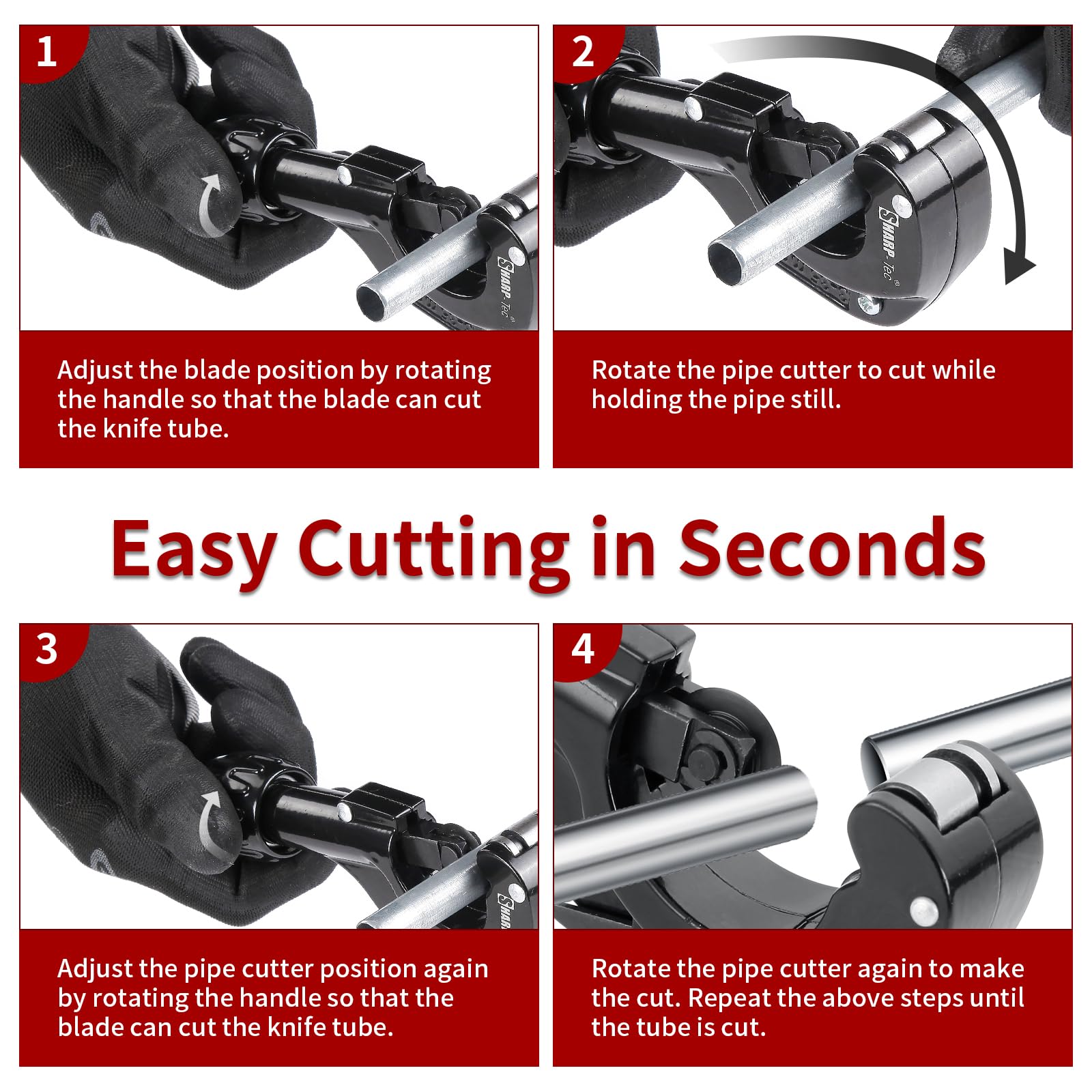 1

SHARP-Tec®

Adjust the blade position by rotating the handle so that the blade can cut the knife tube.

2

SHARP-Tec®

Rotate the pipe cutter to cut while holding the pipe still.

Easy Cutting in Seconds

3

SHARP

Adjust the pipe cutter position again by rotating the handle so that the blade can cut the knife tube.

4

Rotate the pipe cutter again to make the cut. Repeat the above steps until the tube is cut.