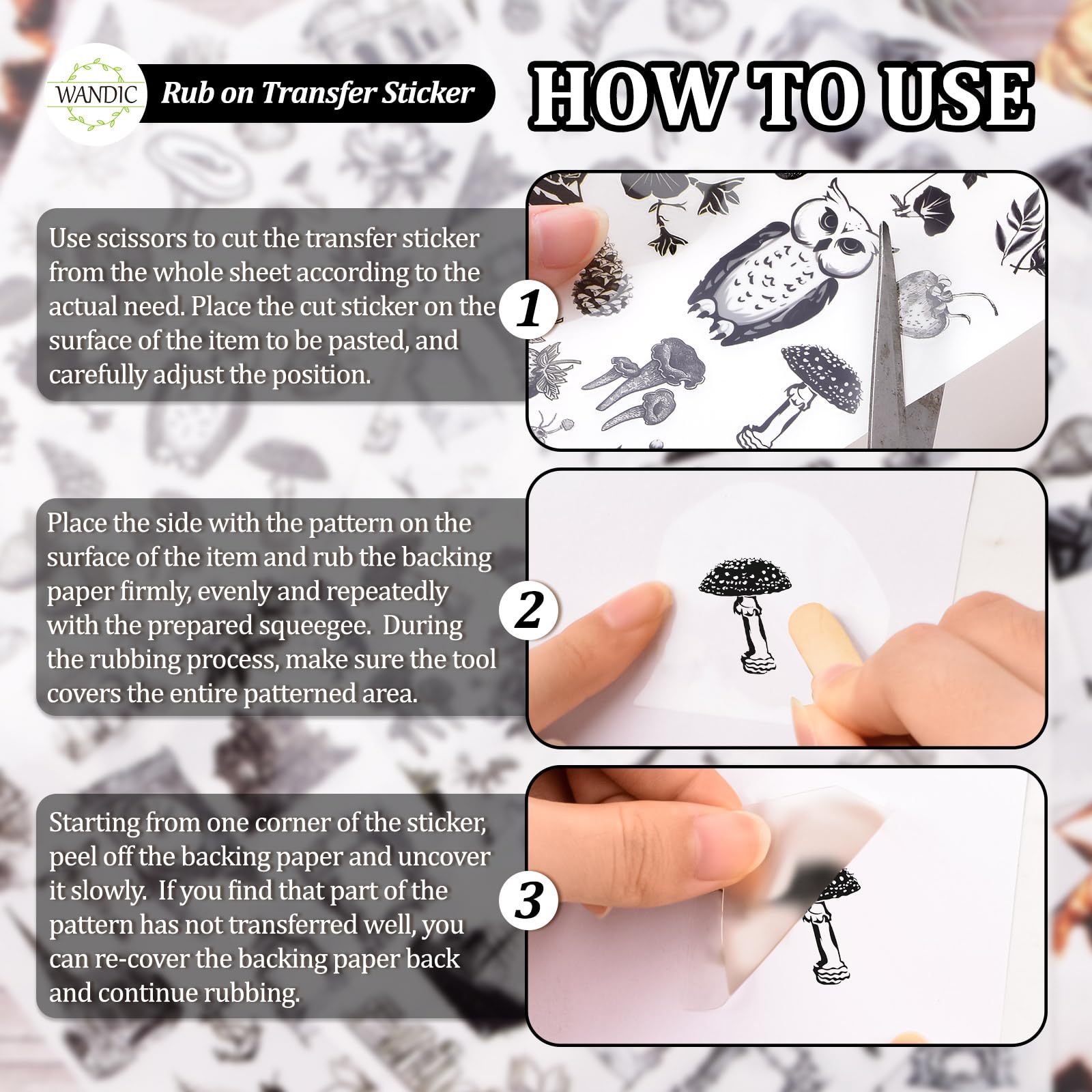 WANDIC

Rub on Transfer Sticker

HOW TO USE

Use scissors to cut the transfer sticker from the whole sheet according to the actual need. Place the cut sticker on the surface of the item to be pasted, and carefully adjust the position.

1

Place the side with the pattern on the surface of the item and rub the backing paper firmly, evenly and repeatedly with the prepared squeegee. During the rubbing process, make sure the tool covers the entire patterned area.

2

Starting from one corner of the sticker, peel off the backing paper and uncover it slowly. If you find that part of the pattern has not transferred well, you can re-cover the backing paper back and continue rubbing.

3