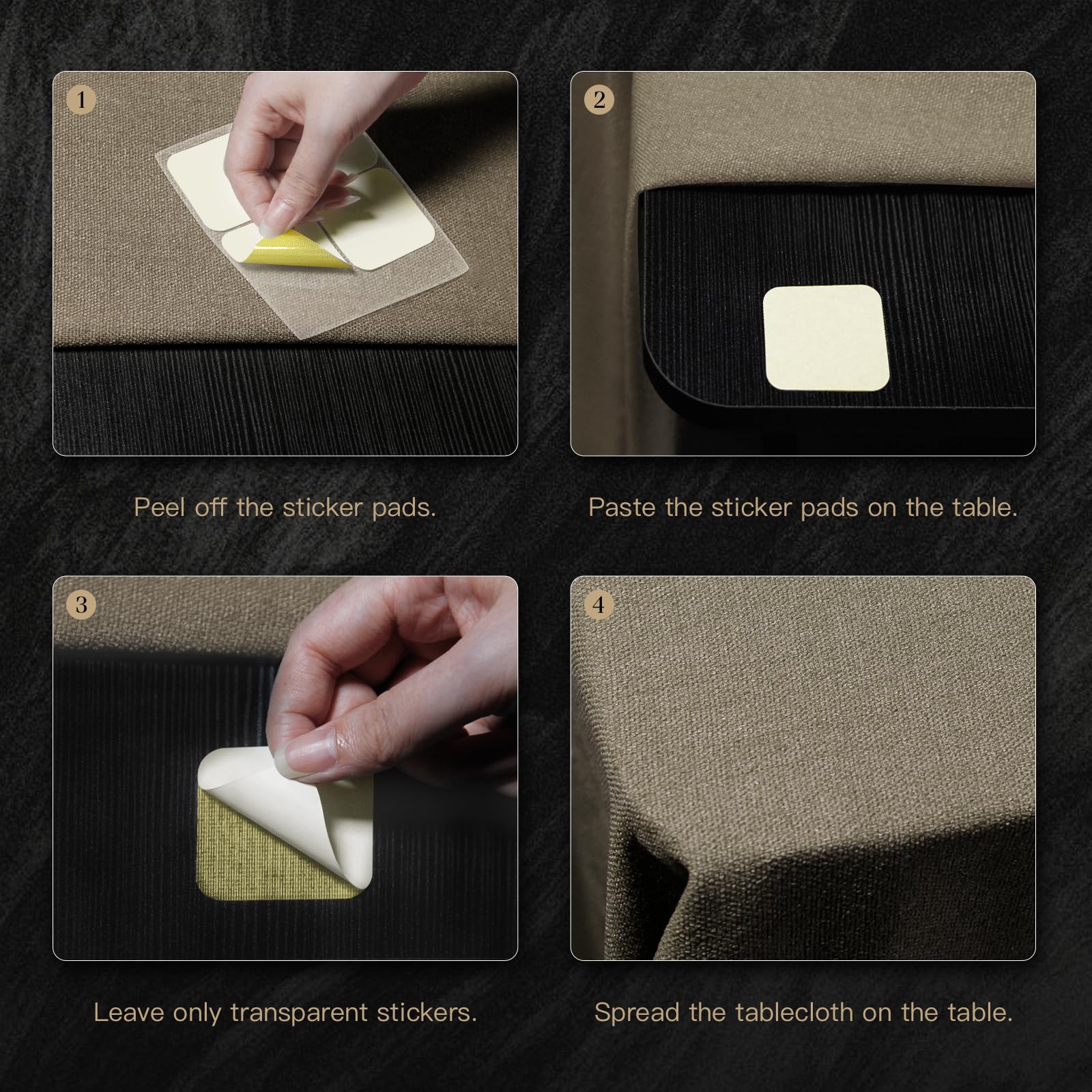 1

Peel off the sticker pads.

2

Paste the sticker pads on the table.

3

Leave only transparent stickers.

4

Spread the tablecloth on the table.