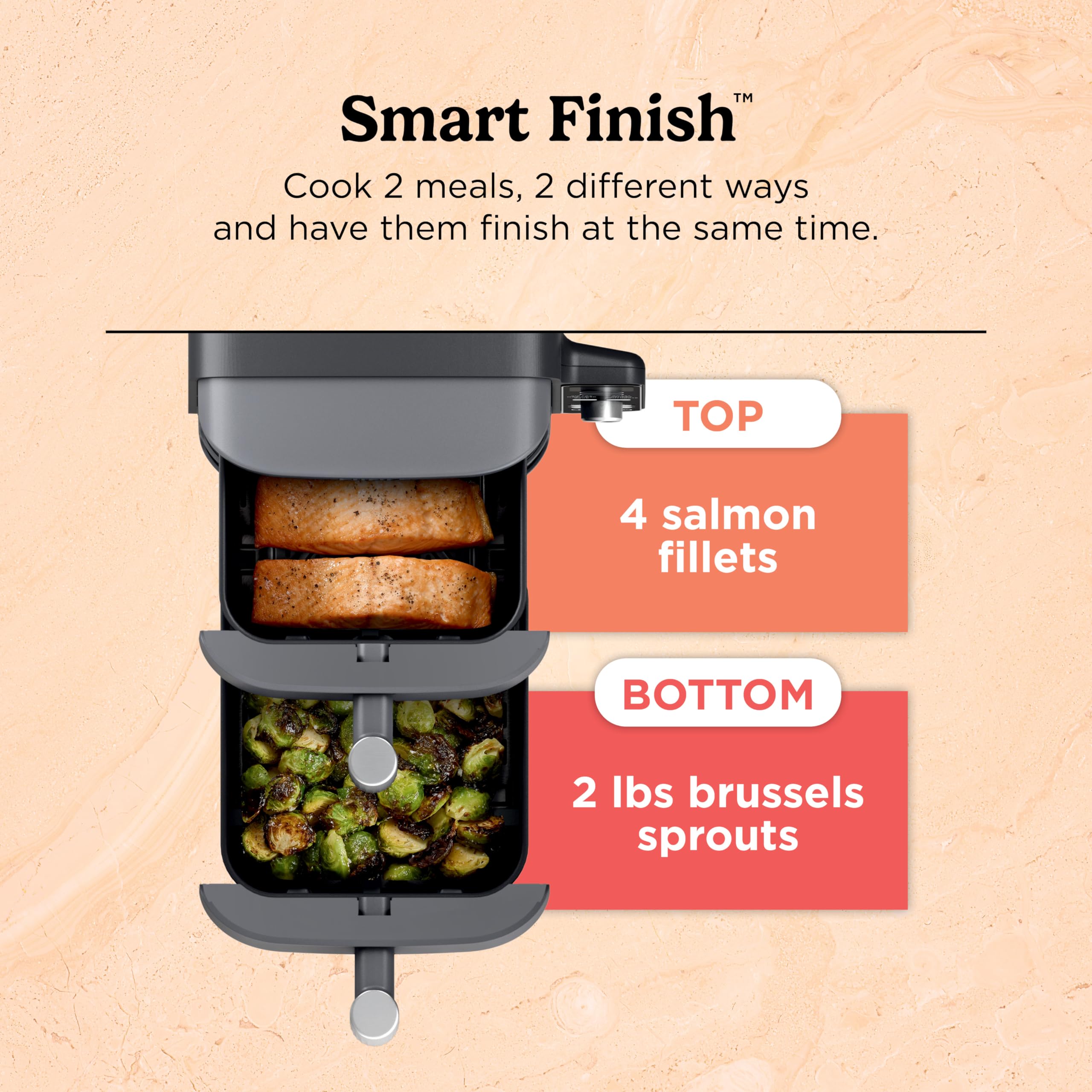 Smart Finish™

Cook 2 meals, 2 different ways and have them finish at the same time.

TOP

4 salmon fillets

BOTTOM

2 lbs brussels sprouts