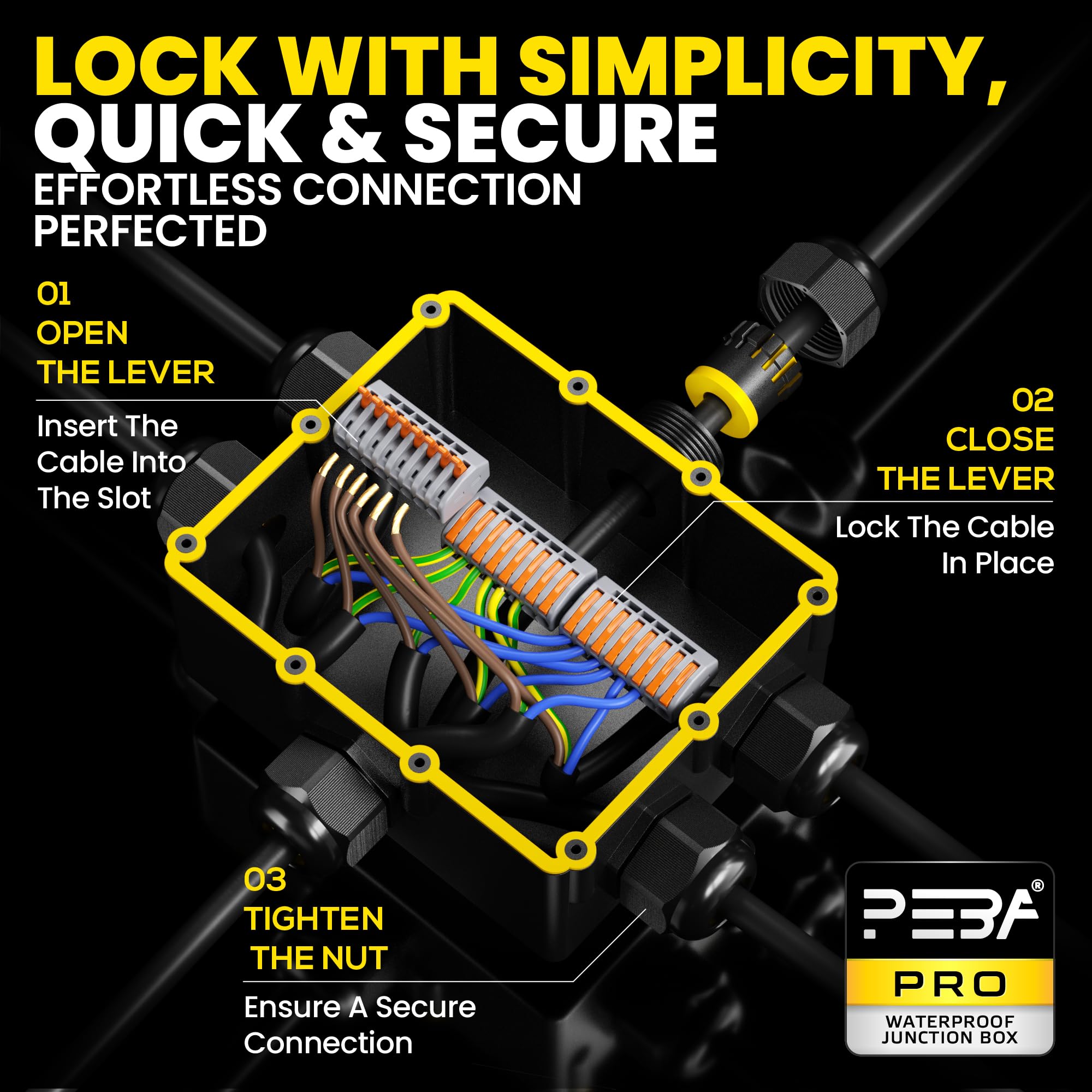 LOCK WITH SIMPLICITY,
QUICK & SECURE
EFFORTLESS CONNECTION PERFECTED

01
OPEN
THE LEVER
Insert The Cable Into The Slot

02
CLOSE
THE LEVER
Lock The Cable In Place

03
TIGHTEN
THE NUT
Ensure A Secure Connection

PEBA®
PRO
WATERPROOF JUNCTION BOX