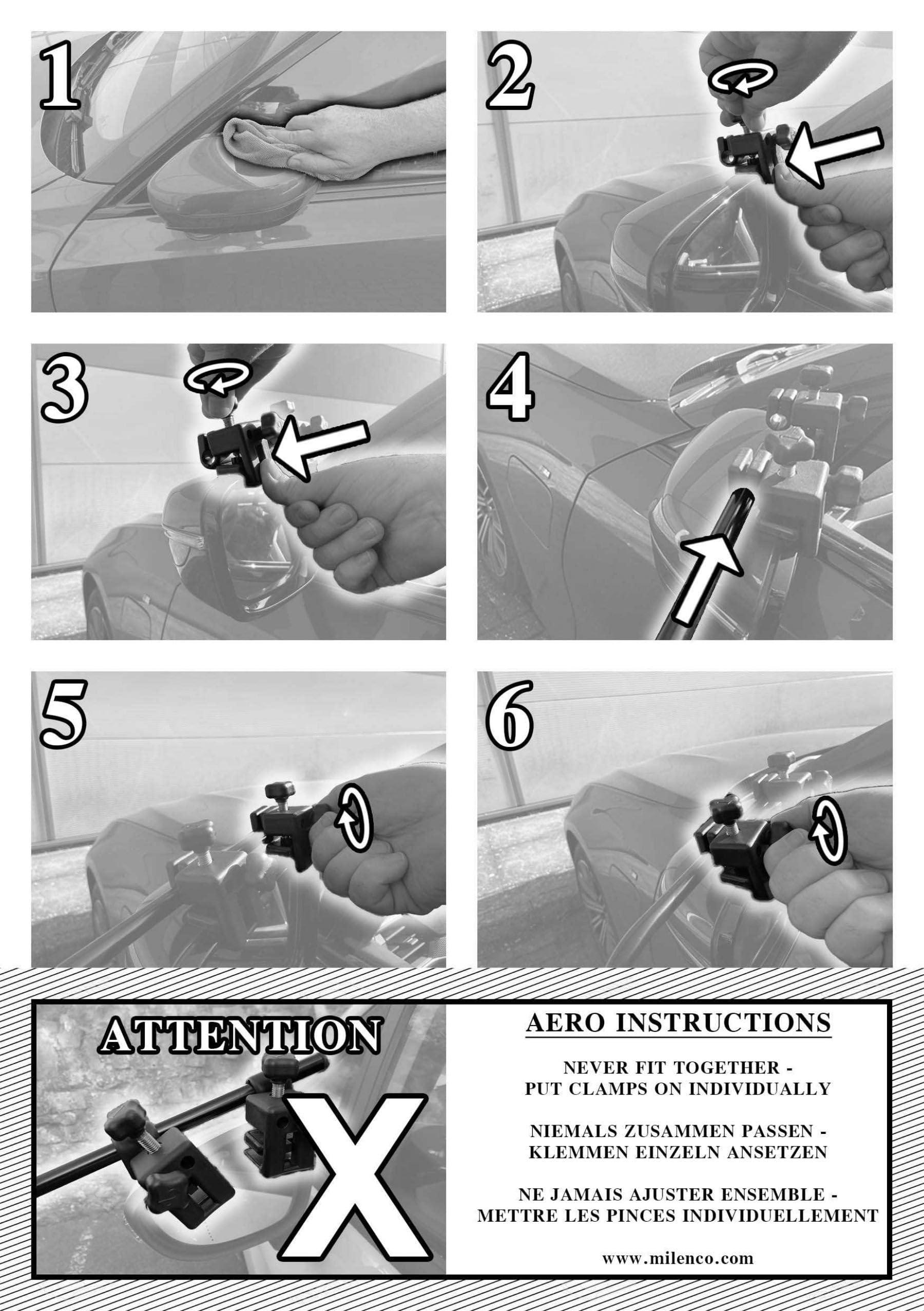 1

2

3

4

5

6

ATTENTION

X

AERO INSTRUCTIONS

NEVER FIT TOGETHER - PUT CLAMPS ON INDIVIDUALLY

NIEMALS ZUSAMMEN PASSEN - KLEMMEN EINZELN ANSETZEN

NE JAMAIS AJUSTER ENSEMBLE - METTRE LES PINCES INDIVIDUELLEMENT

www.milenco.com