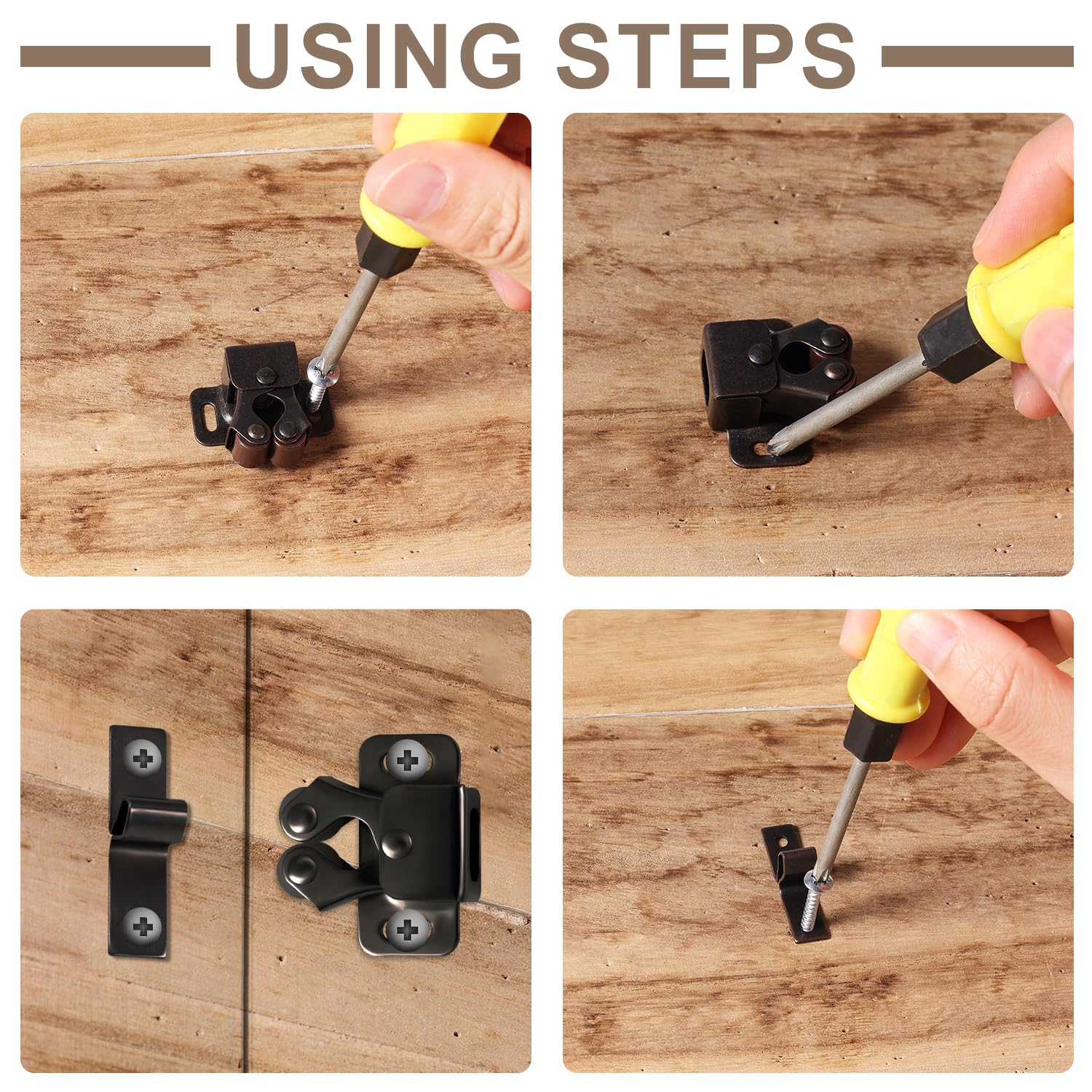 USING STEPS