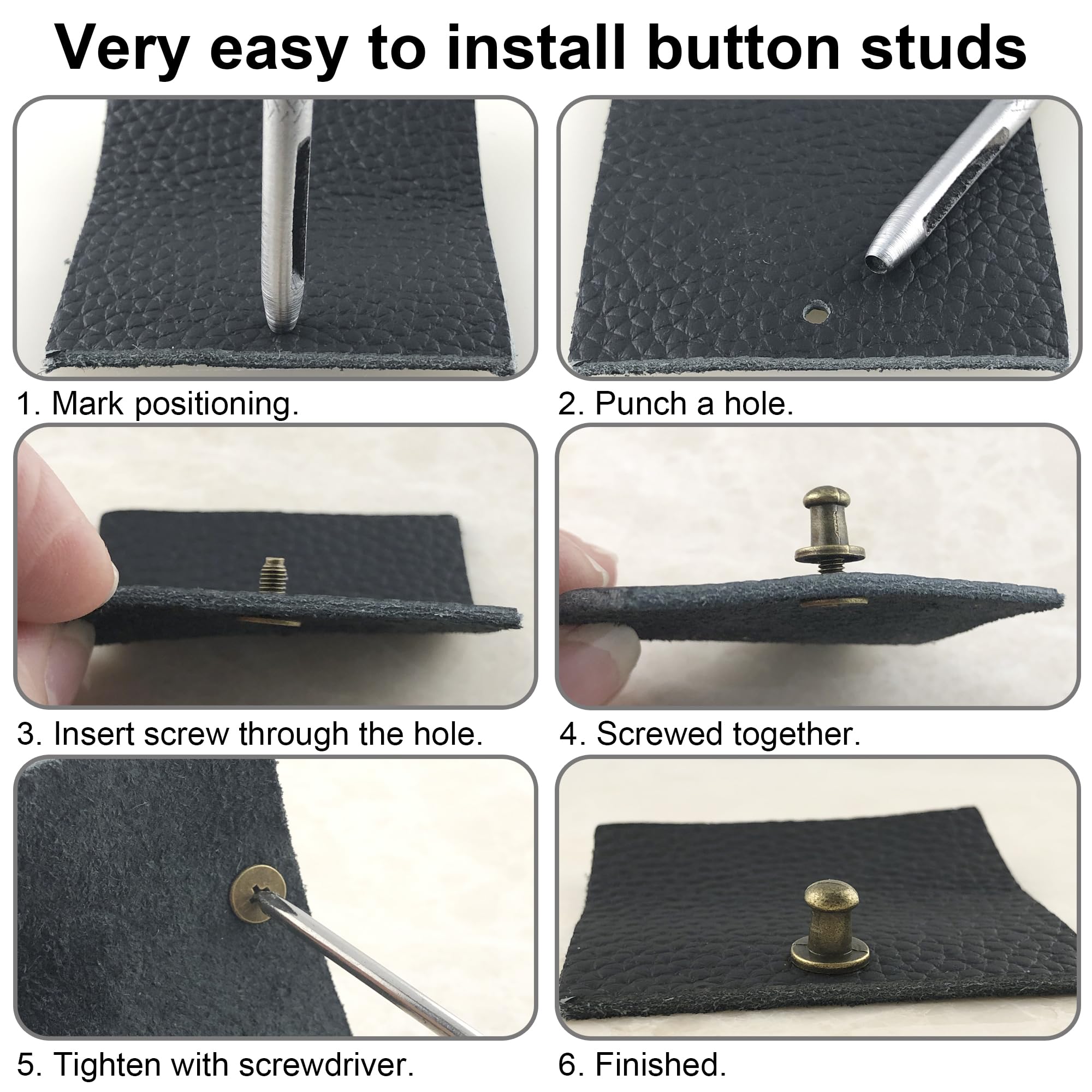 Very easy to install button studs

1. Mark positioning.

2. Punch a hole.

3. Insert screw through the hole.

4. Screwed together.

5. Tighten with screwdriver.

6. Finished.