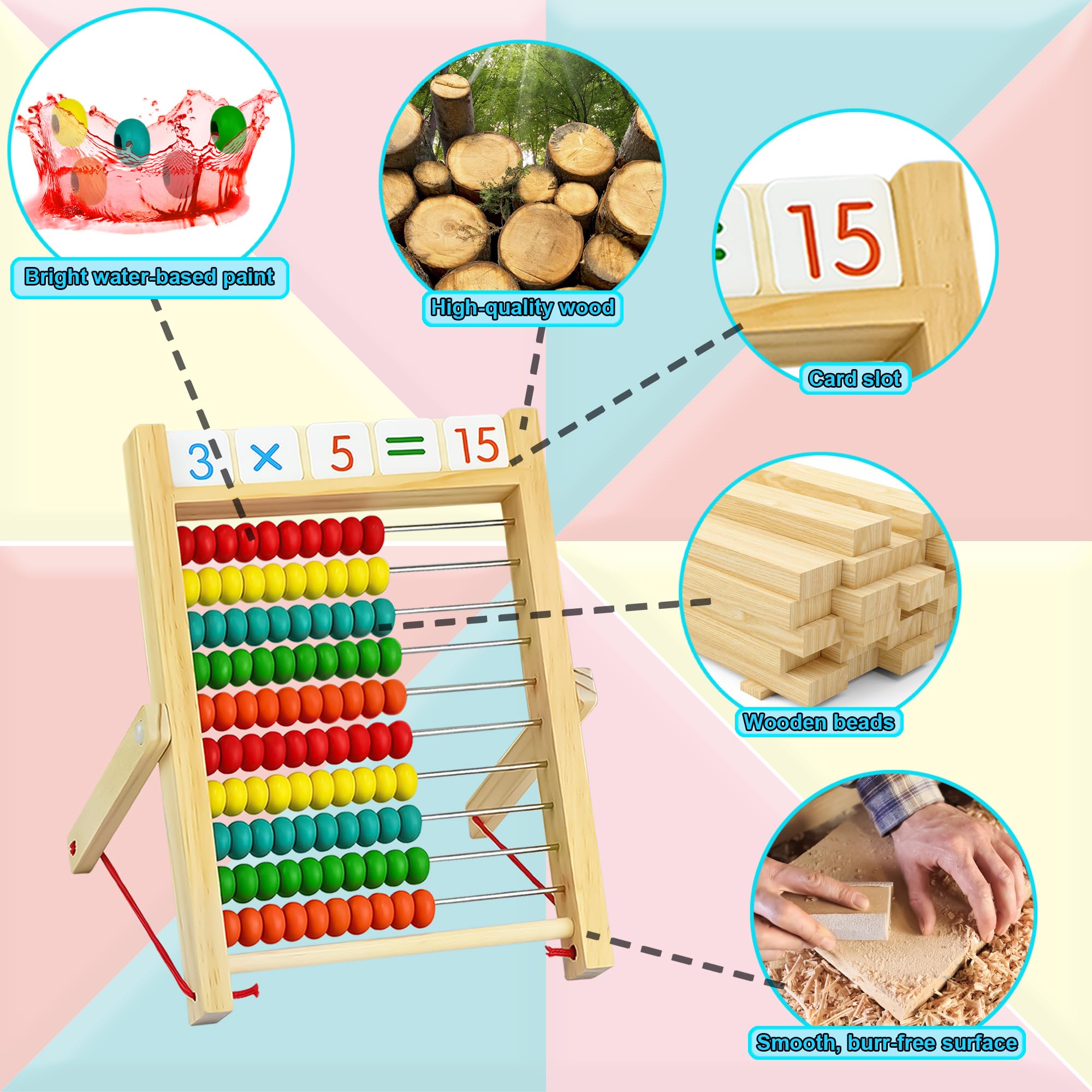 Bright water-based paint

High-quality wood

15

Card slot

3 × 5 = 15

Wooden beads

Smooth, burr-free surface