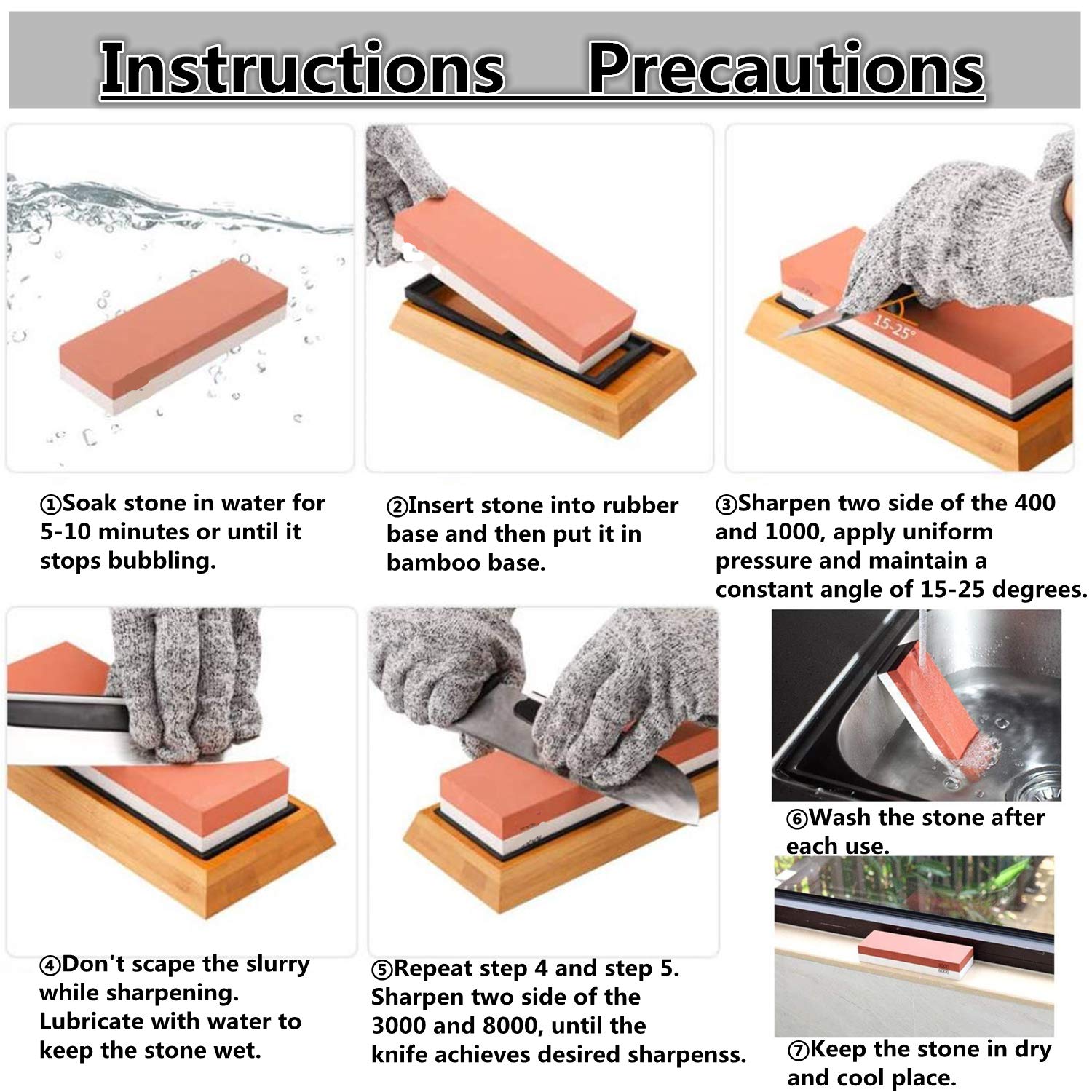 Instructions Precautions

15-25°

①Soak stone in water for 5-10 minutes or until it stops bubbling.

②Insert stone into rubber base and then put it in bamboo base.

③Sharpen two side of the 400 and 1000, apply uniform pressure and maintain a constant angle of 15-25 degrees.

④Don't scape the slurry while sharpening. Lubricate with water to keep the stone wet.

⑤Repeat step 4 and step 5. Sharpen two side of the 3000 and 8000, until the knife achieves desired sharpenss.

⑥Wash the stone after each use.

3000
8000

⑦Keep the stone in dry and cool place.