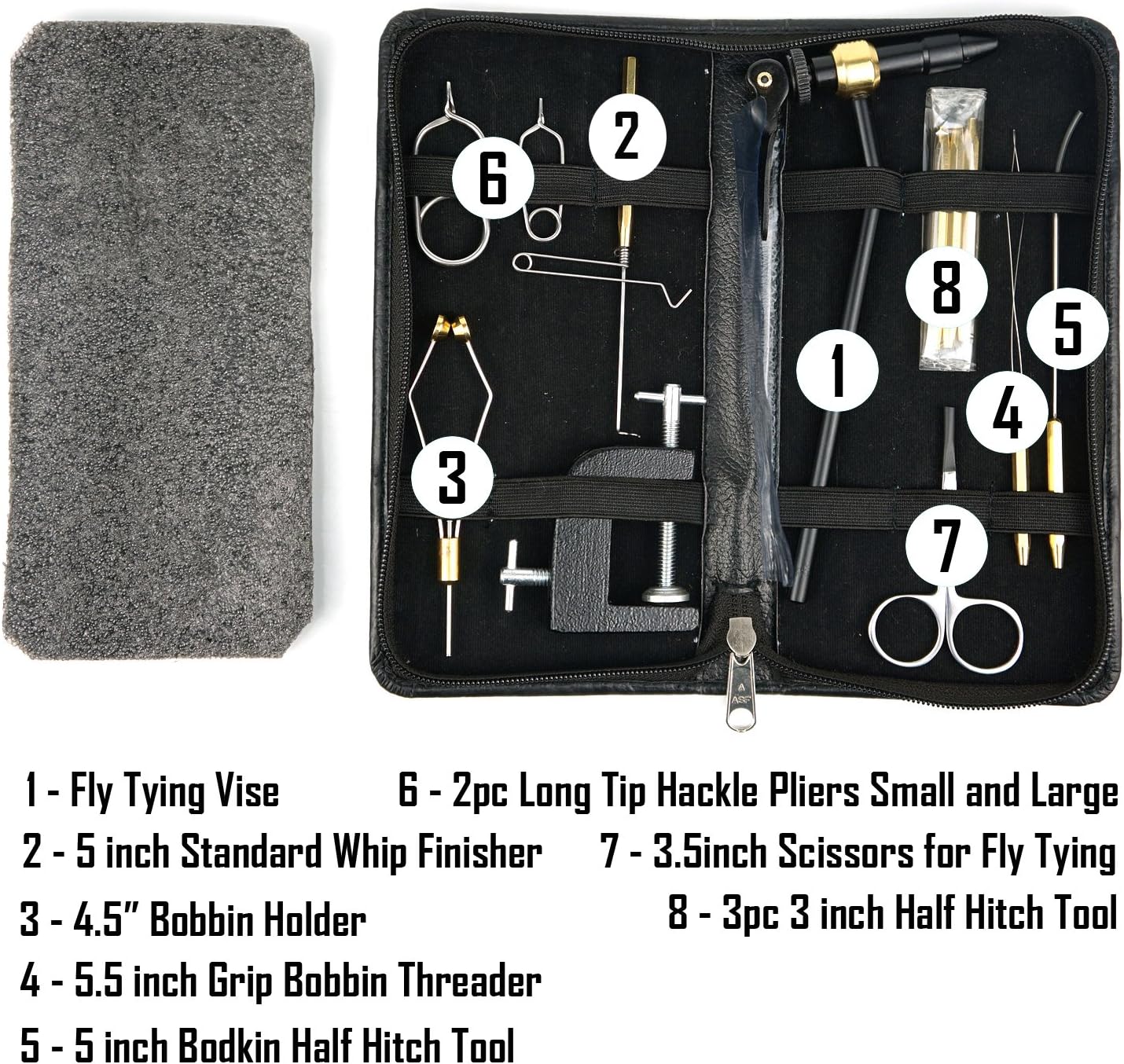 6

2

8

5

1

4

3

7

1 - Fly Tying Vise

2 - 5 inch Standard Whip Finisher

3 - 4.5" Bobbin Holder

4 - 5.5 inch Grip Bobbin Threader

5 - 5 inch Bodkin Half Hitch Tool

6 - 2pc Long Tip Hackle Pliers Small and Large

7 - 3.5inch Scissors for Fly Tying

8 - 3pc 3 inch Half Hitch Tool