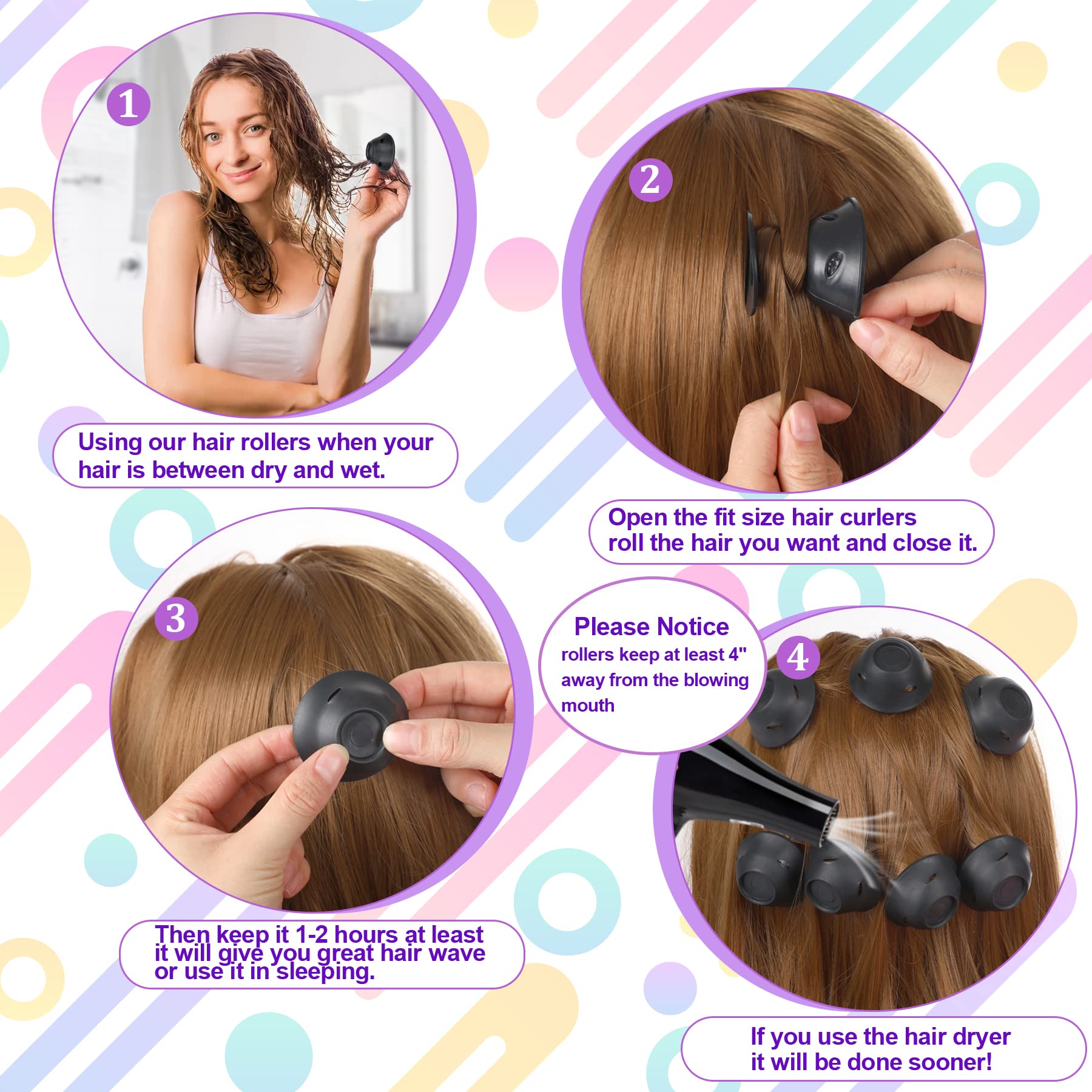 1

Using our hair rollers when your hair is between dry and wet.

2

Open the fit size hair curlers roll the hair you want and close it.

3

Then keep it 1-2 hours at least it will give you great hair wave or use it in sleeping.

Please Notice
rollers keep at least 4" away from the blowing mouth

4

If you use the hair dryer it will be done sooner!