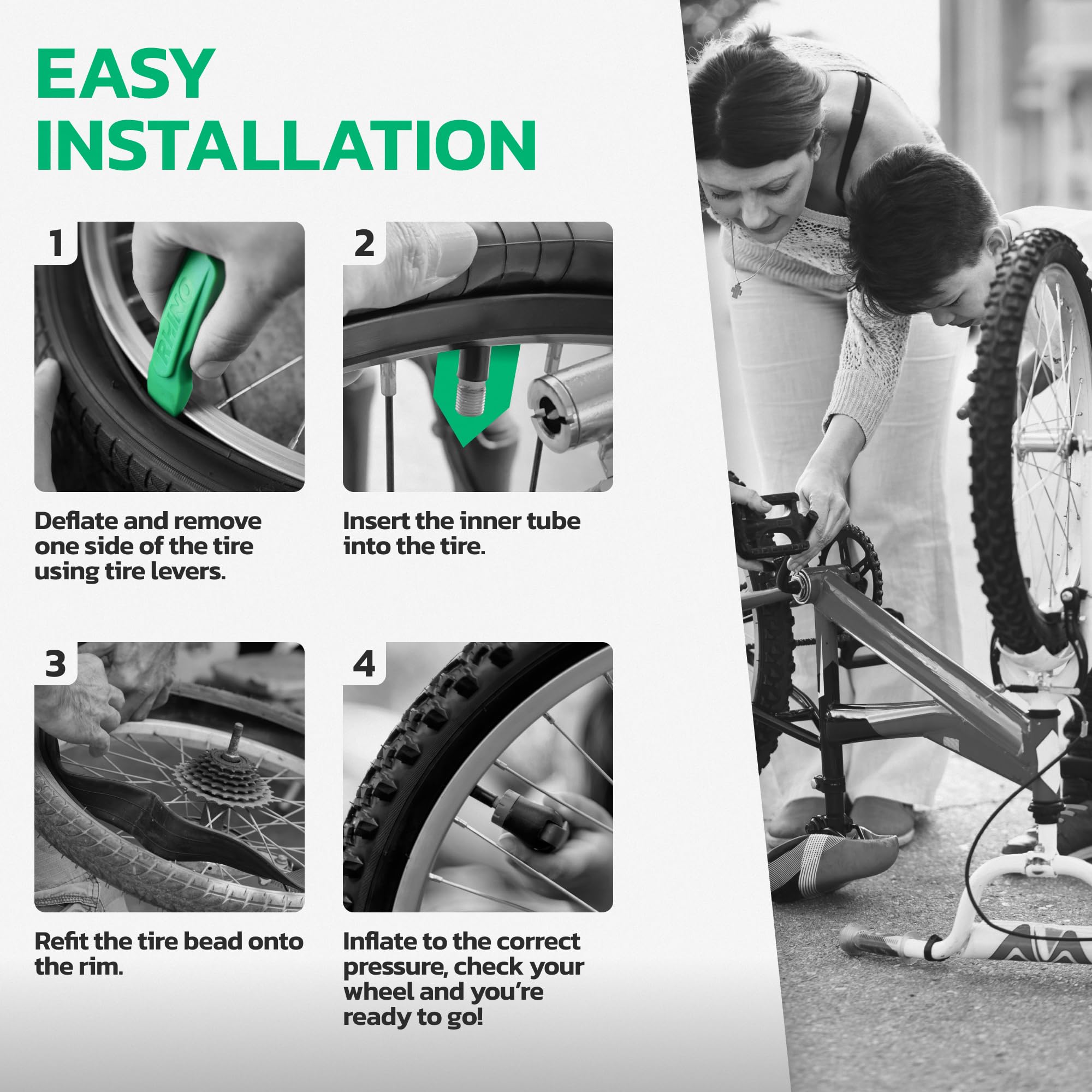 EASY INSTALLATION

1

RHINO

Deflate and remove one side of the tire using tire levers.

2

Insert the inner tube into the tire.

3

Refit the tire bead onto the rim.

4

Inflate to the correct pressure, check your wheel and you're ready to go!