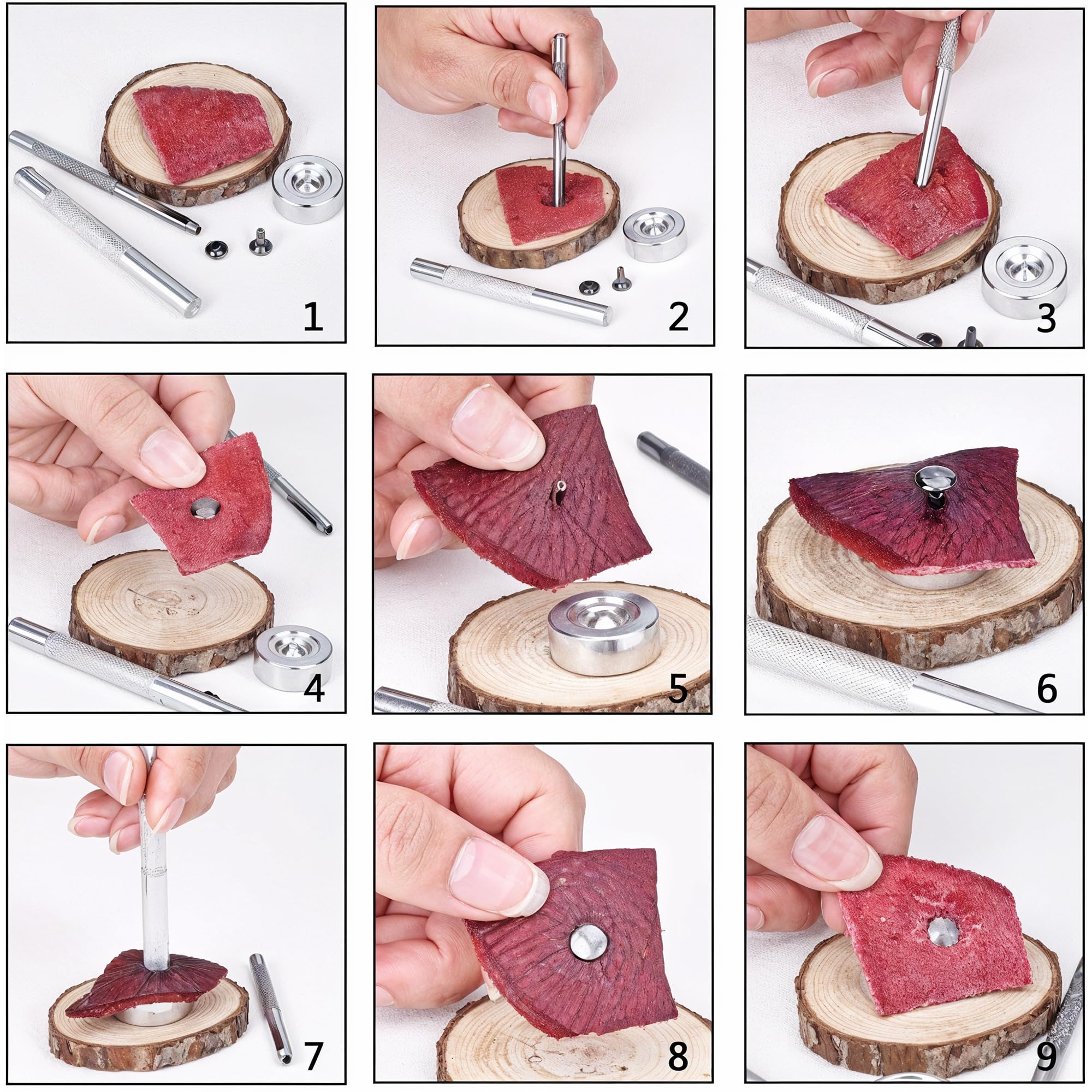 1
2
3
4
5
6
7
8
9