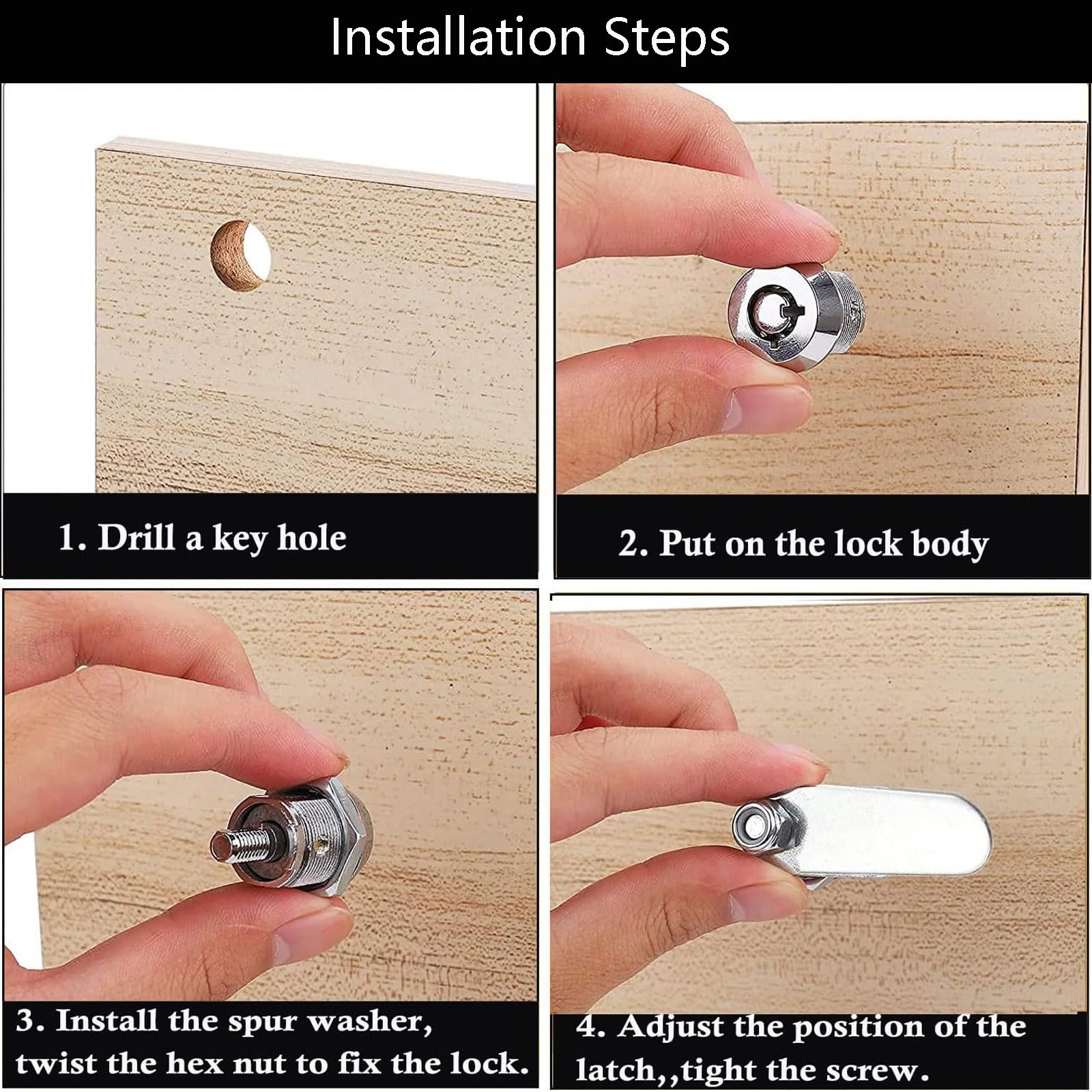 Installation Steps

1. Drill a key hole

2. Put on the lock body

3. Install the spur washer, twist the hex nut to fix the lock.

4. Adjust the position of the latch,,tight the screw.