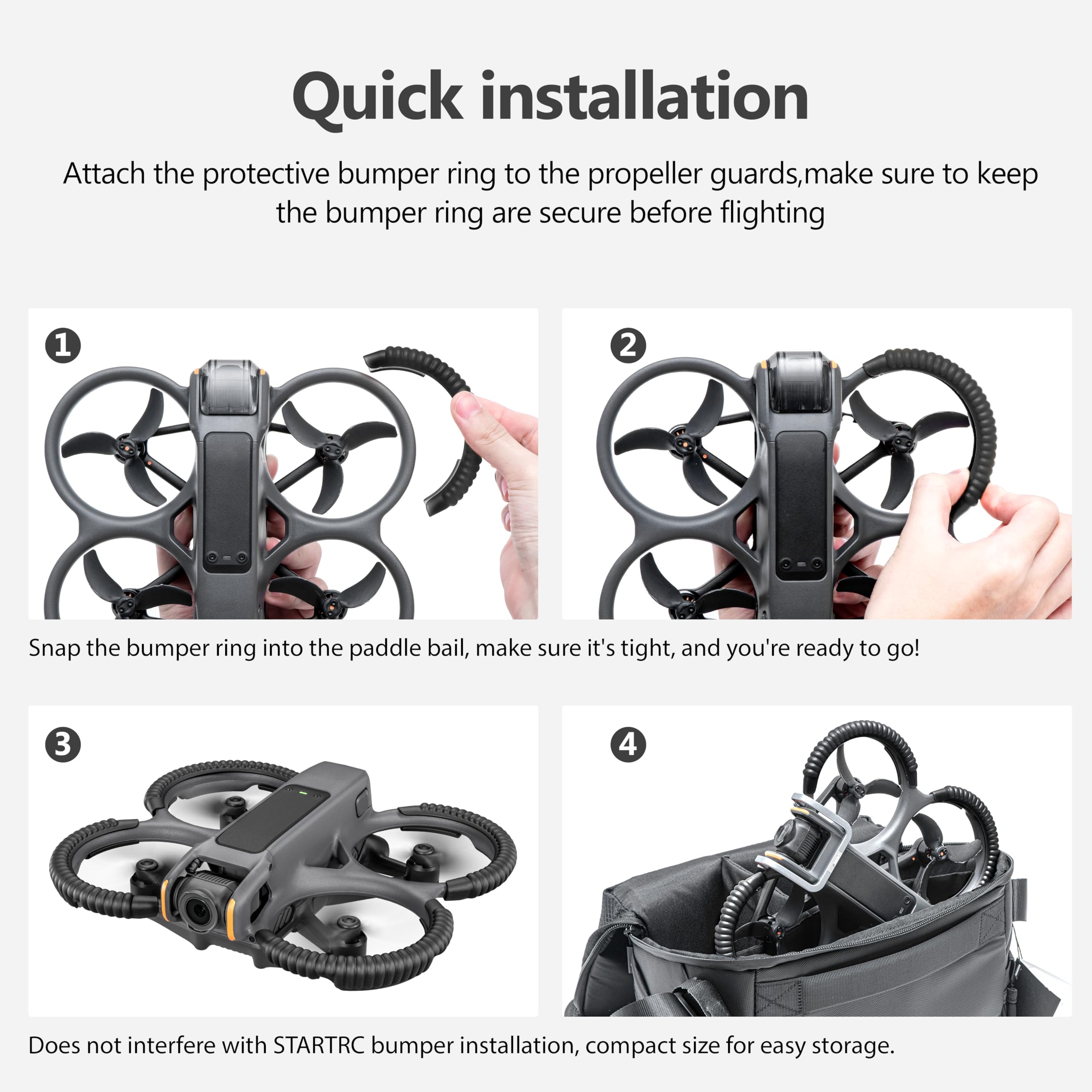 Quick installation

Attach the protective bumper ring to the propeller guards,make sure to keep the bumper ring are secure before flighting

1

2

Snap the bumper ring into the paddle bail, make sure it's tight, and you're ready to go!

3

4

Does not interfere with STARTRC bumper installation, compact size for easy storage.