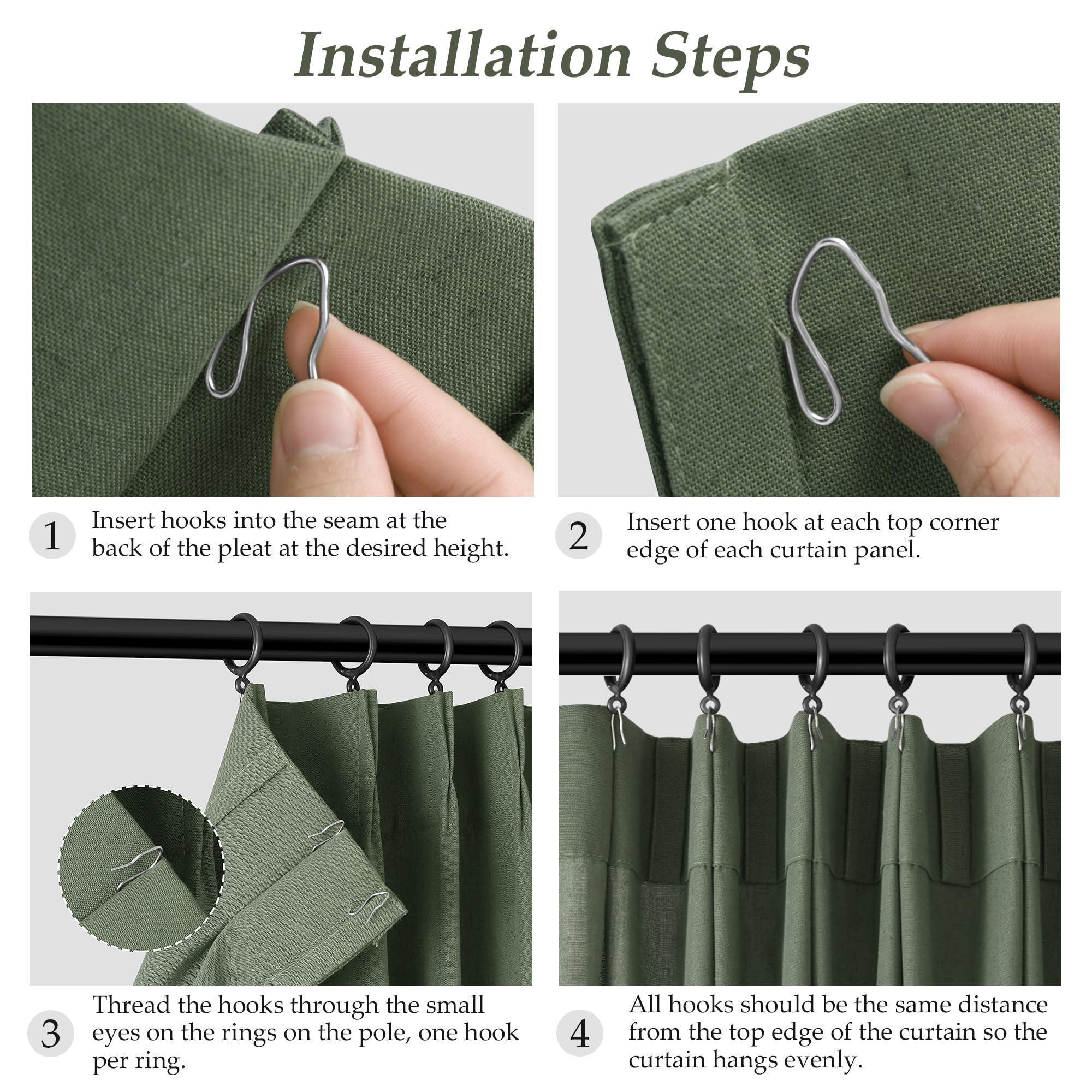 Installation Steps

1 Insert hooks into the seam at the back of the pleat at the desired height.

2 Insert one hook at each top corner edge of each curtain panel.

3 Thread the hooks through the small eyes on the rings on the pole, one hook per ring.

4 All hooks should be the same distance from the top edge of the curtain so the curtain hangs evenly.