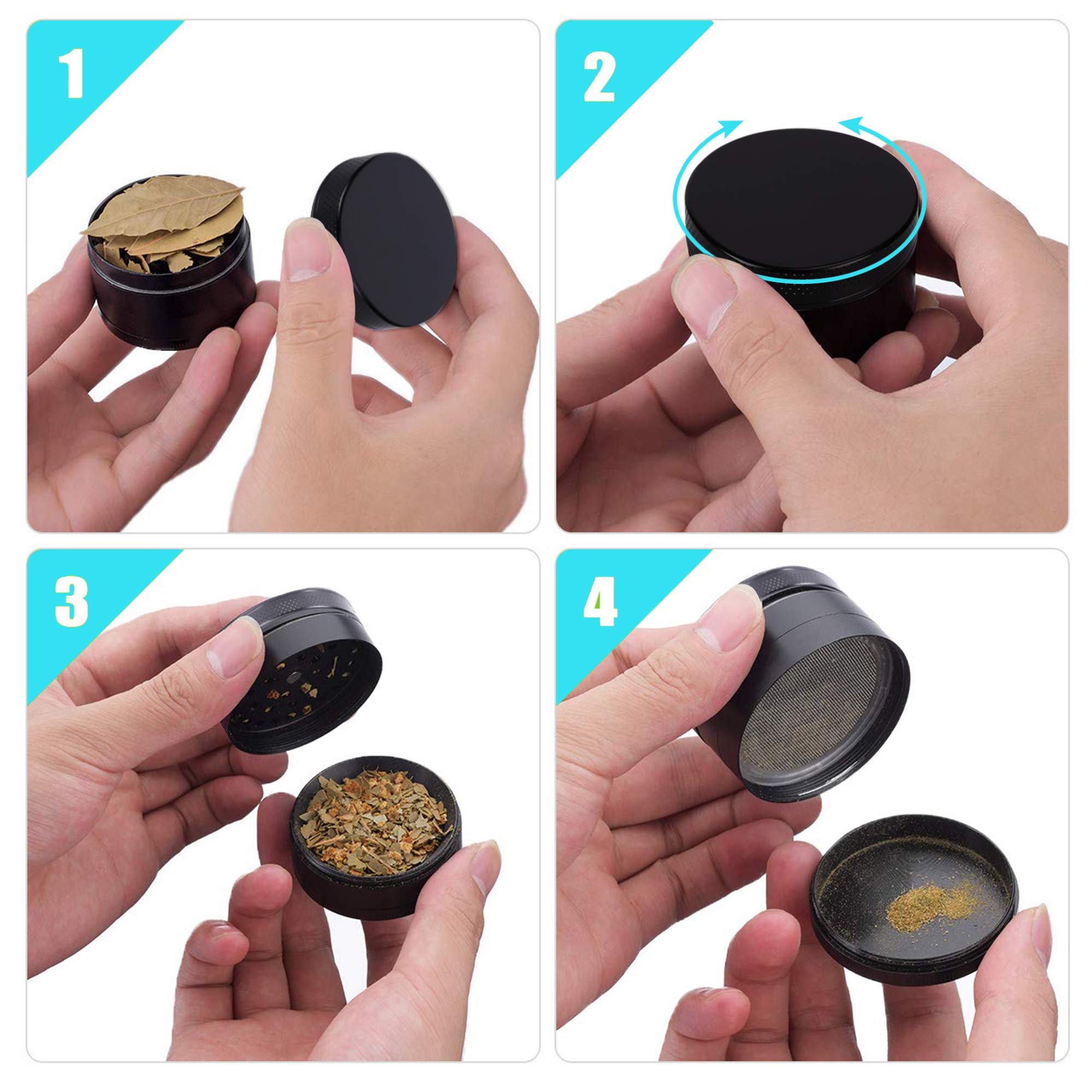 1

2

3

4