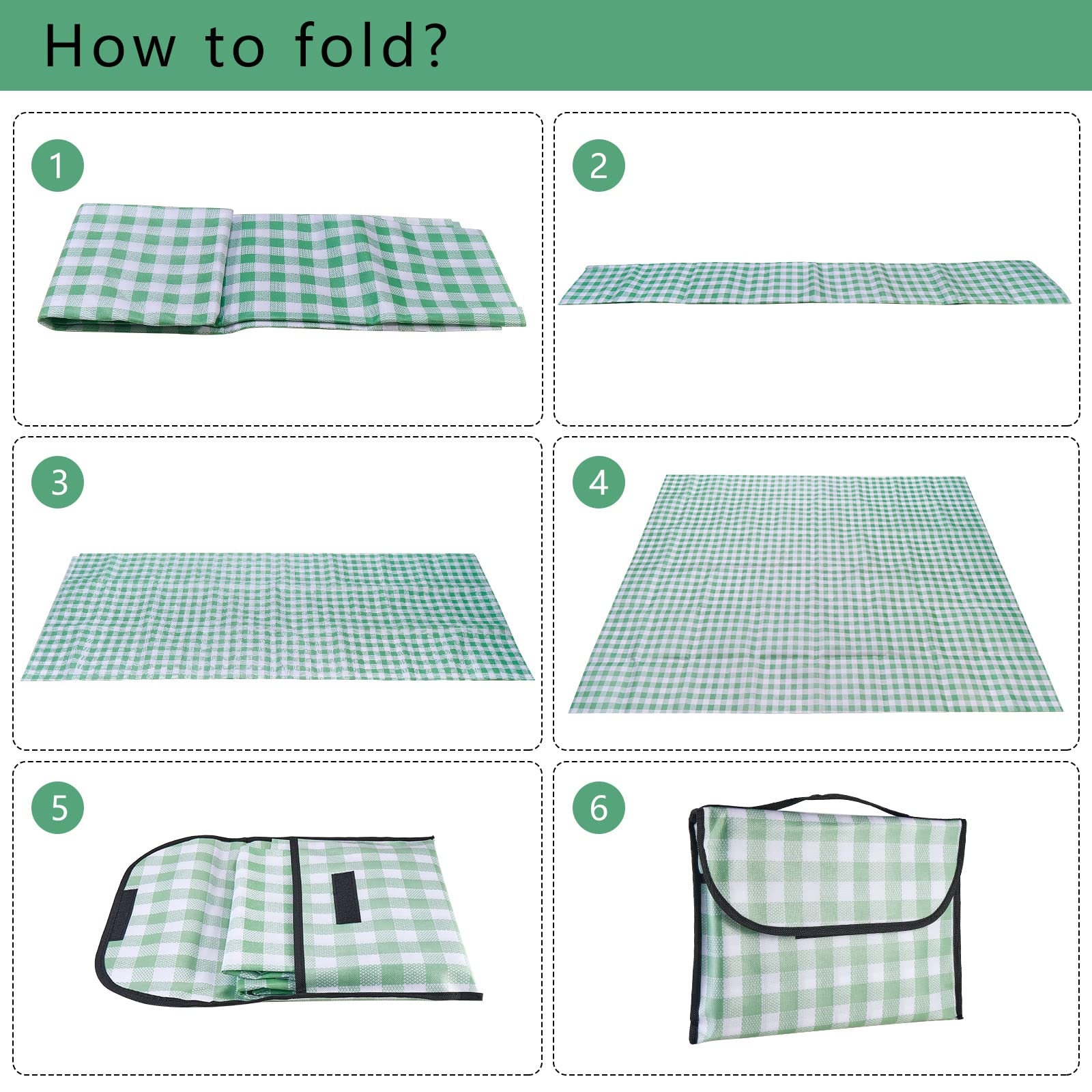 How to fold?

1

2

3

4

5

6