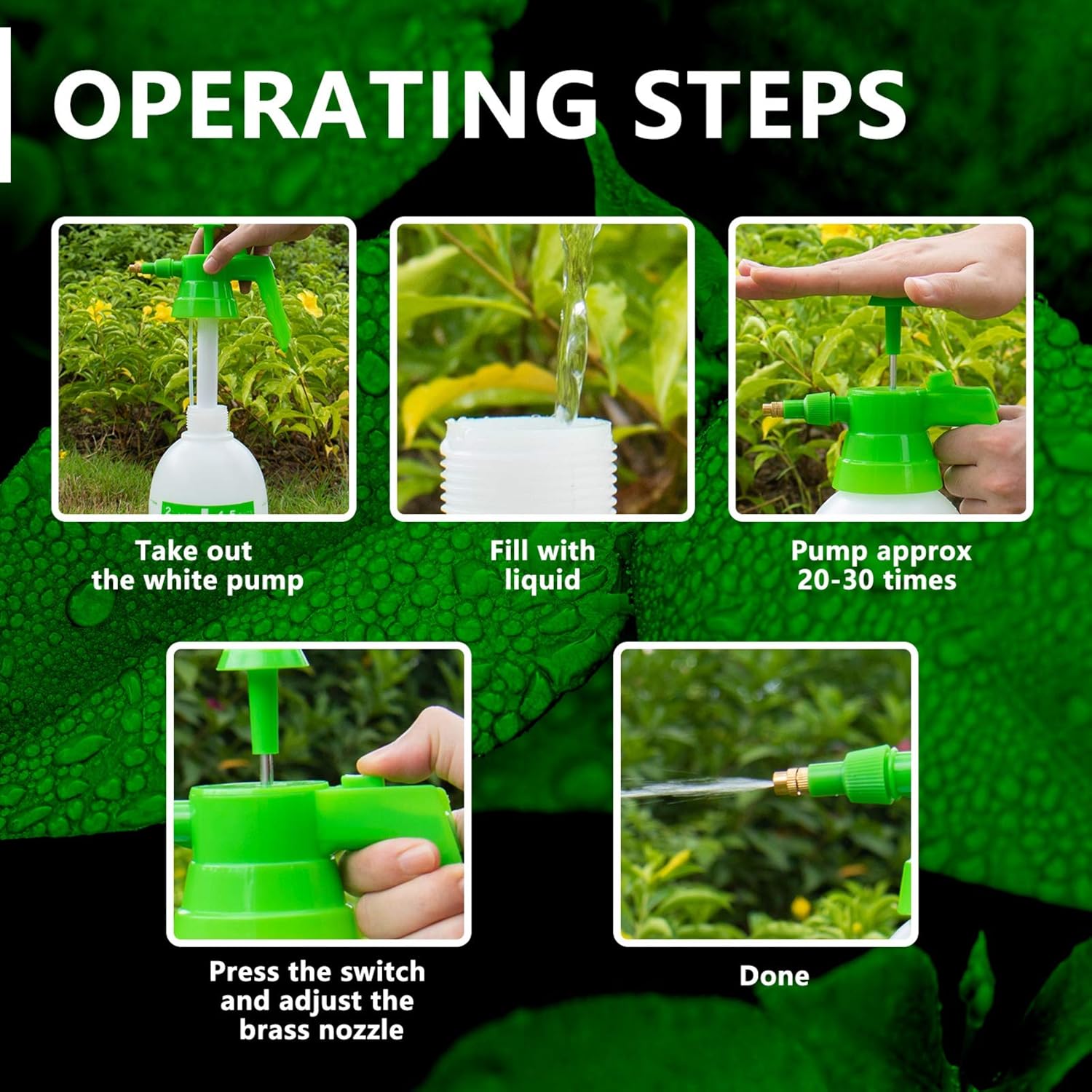 OPERATING STEPS

Take out the white pump

Fill with liquid

Pump approx 20-30 times

Press the switch and adjust the brass nozzle

Done