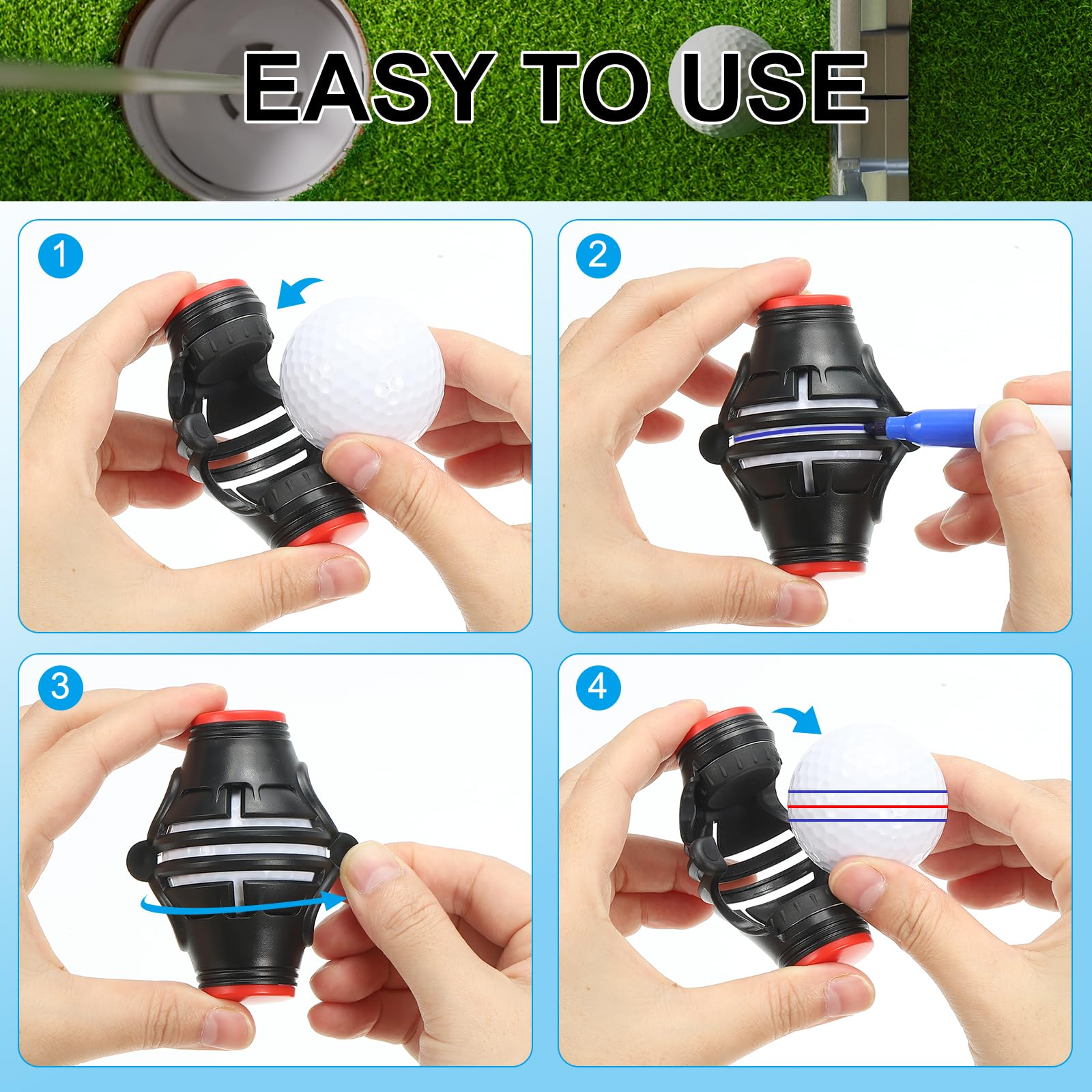 EASY TO USE

1

2

3

4