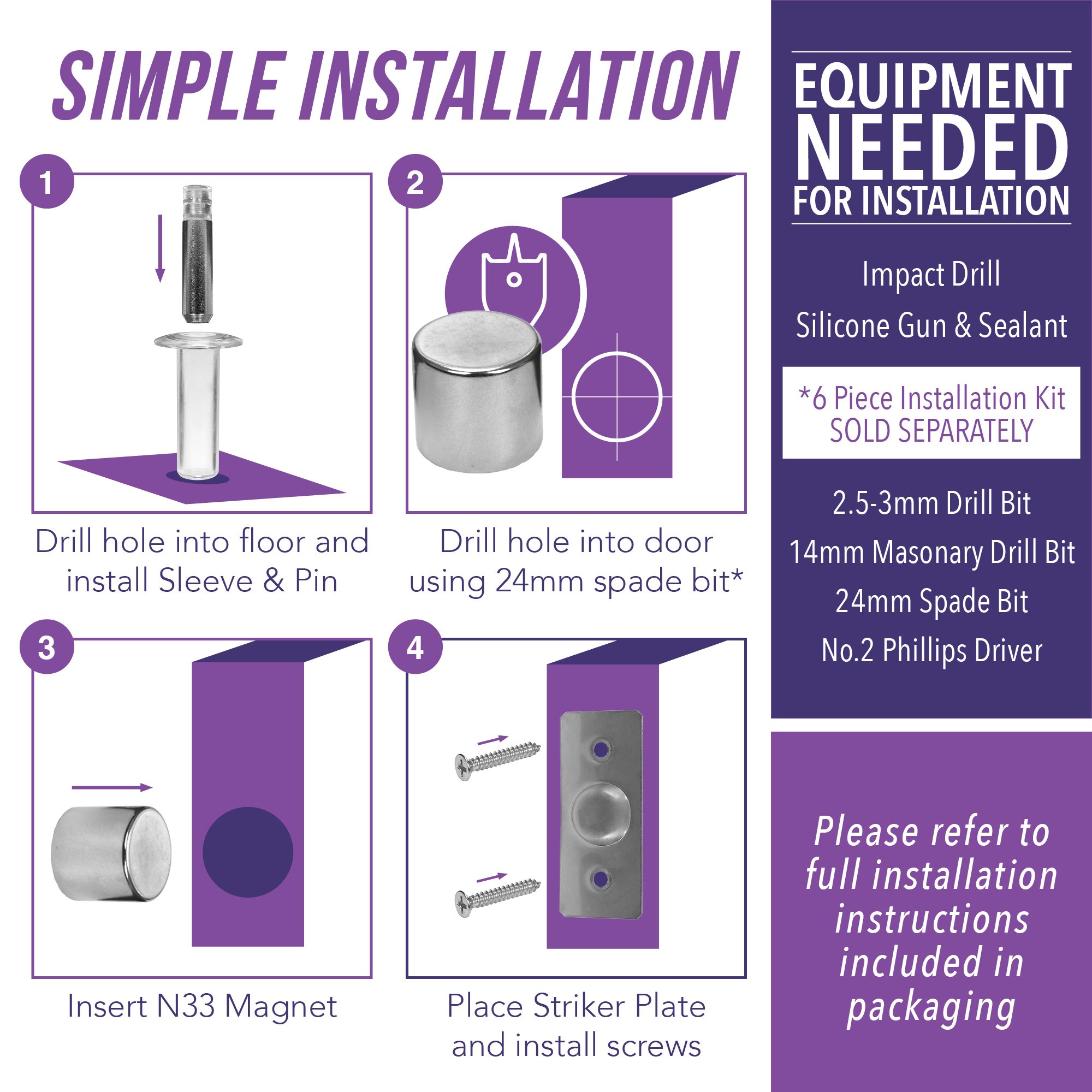 SIMPLE INSTALLATION

1

Drill hole into floor and install Sleeve & Pin

2

Drill hole into door using 24mm spade bit*

3

Insert N33 Magnet

4

Place Striker Plate and install screws

EQUIPMENT NEEDED FOR INSTALLATION

Impact Drill

Silicone Gun & Sealant

*6 Piece Installation Kit SOLD SEPARATELY

2.5-3mm Drill Bit

14mm Masonary Drill Bit

24mm Spade Bit

No.2 Phillips Driver

Please refer to full installation instructions included in packaging