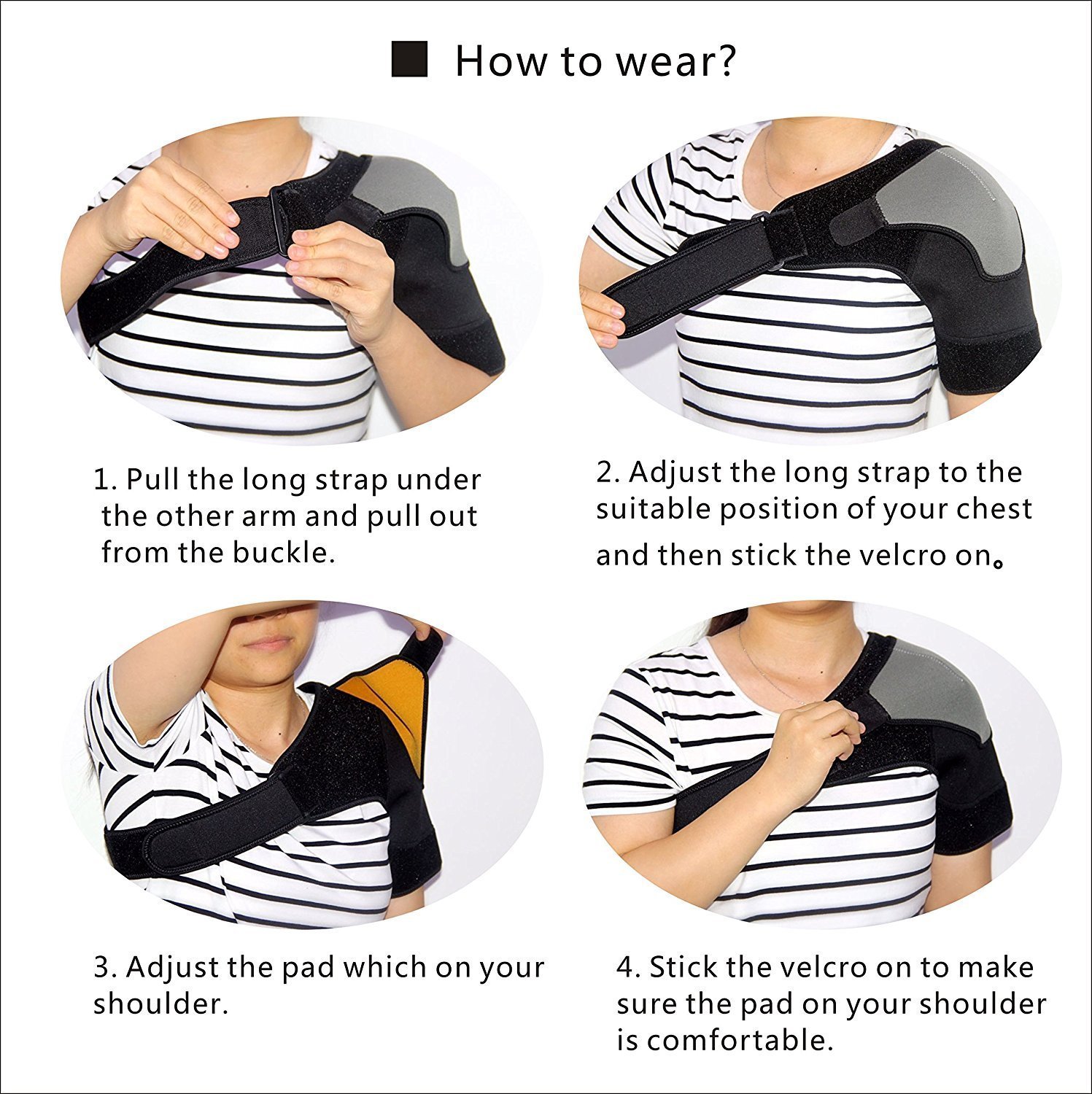 ■ How to wear?

1. Pull the long strap under the other arm and pull out from the buckle.

2. Adjust the long strap to the suitable position of your chest and then stick the velcro on。

3. Adjust the pad which on your shoulder.

4. Stick the velcro on to make sure the pad on your shoulder is comfortable.